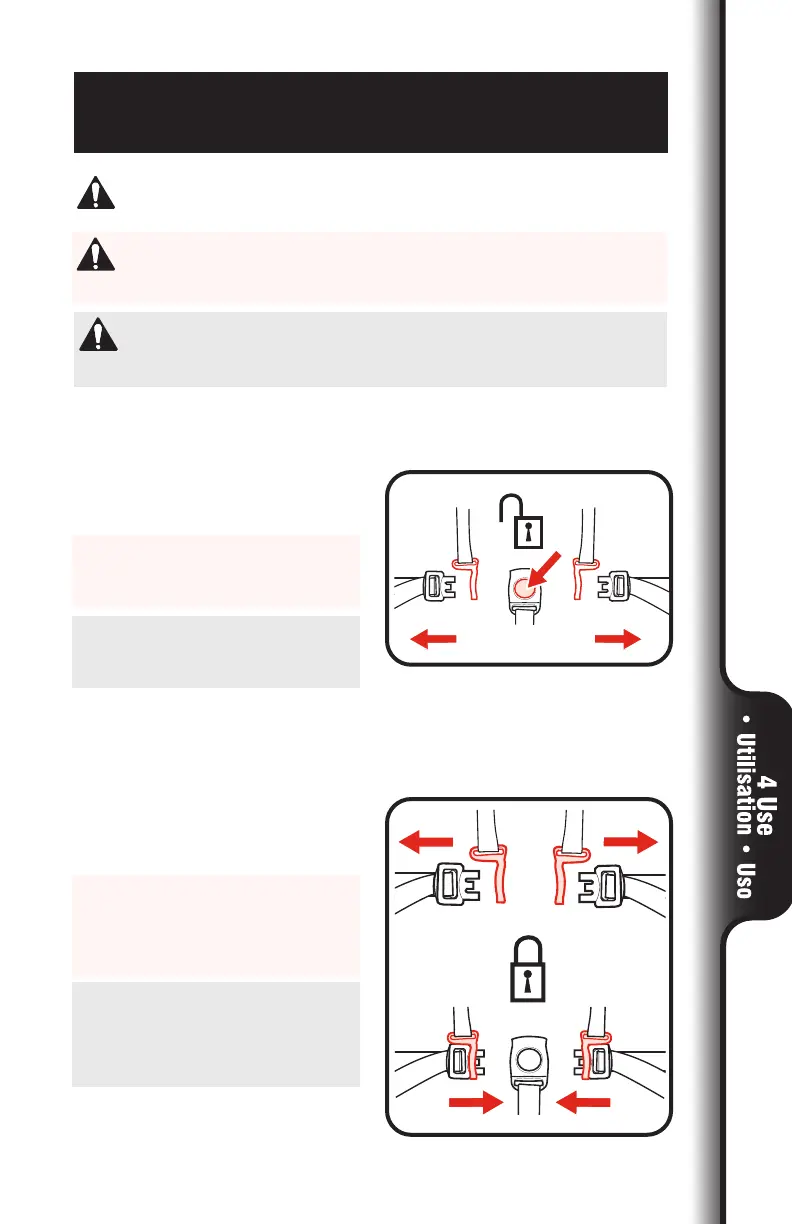 4 Use • Utilisation • Uso