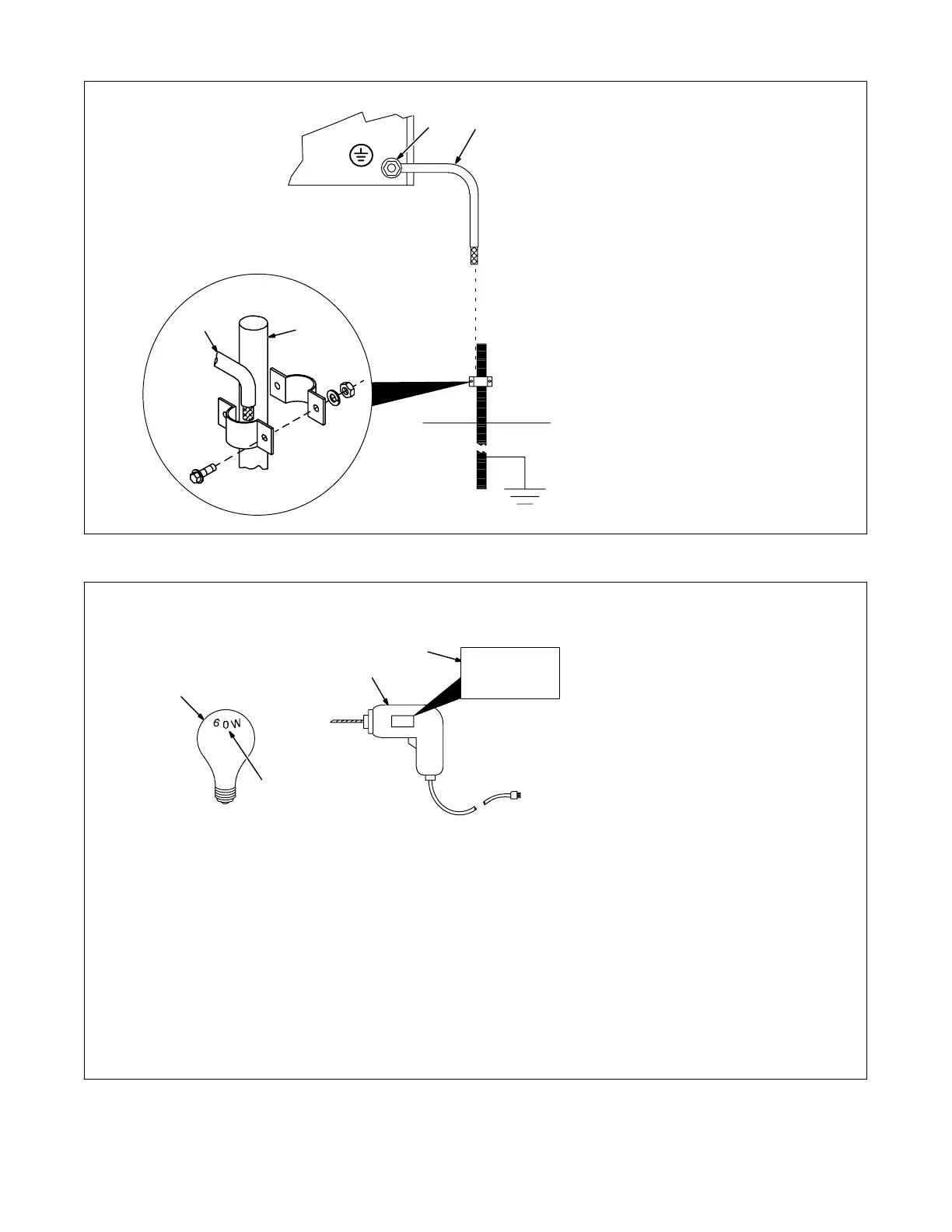 60W