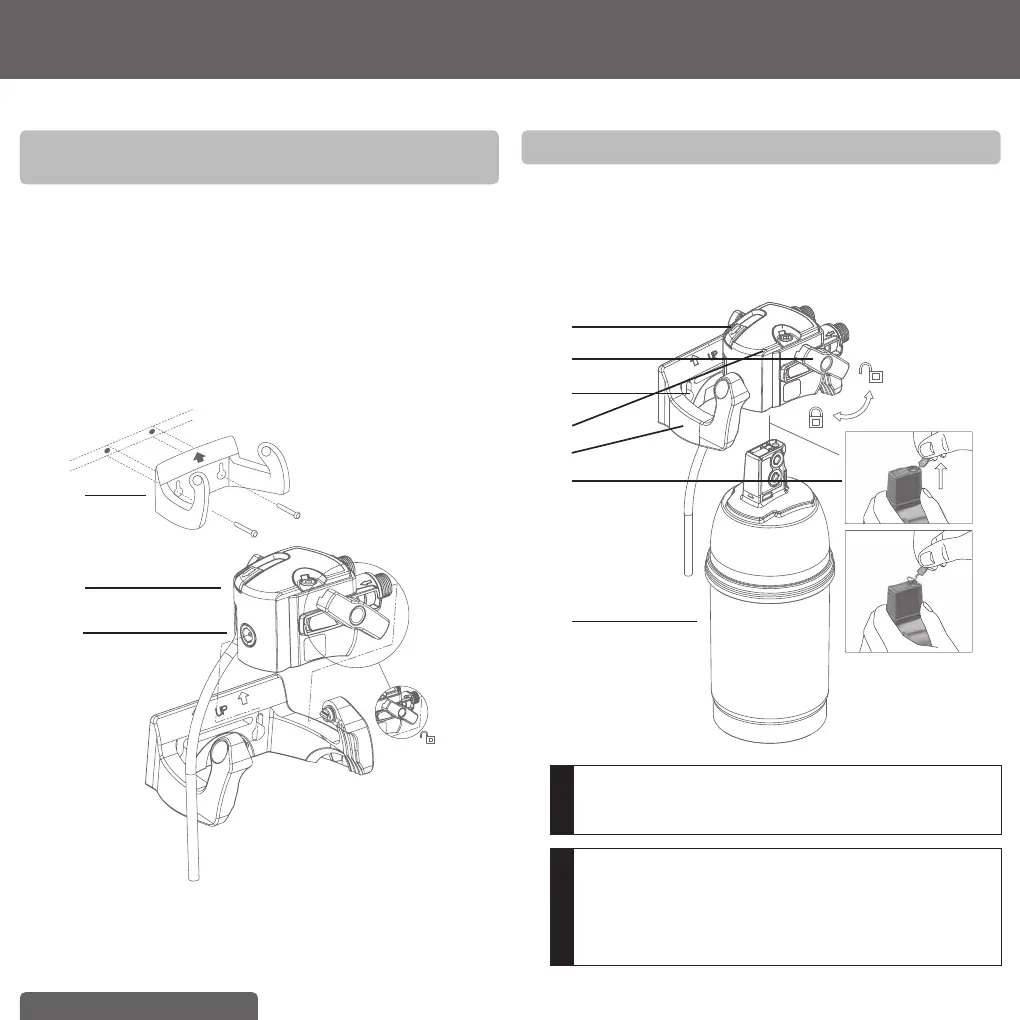 UP
UP