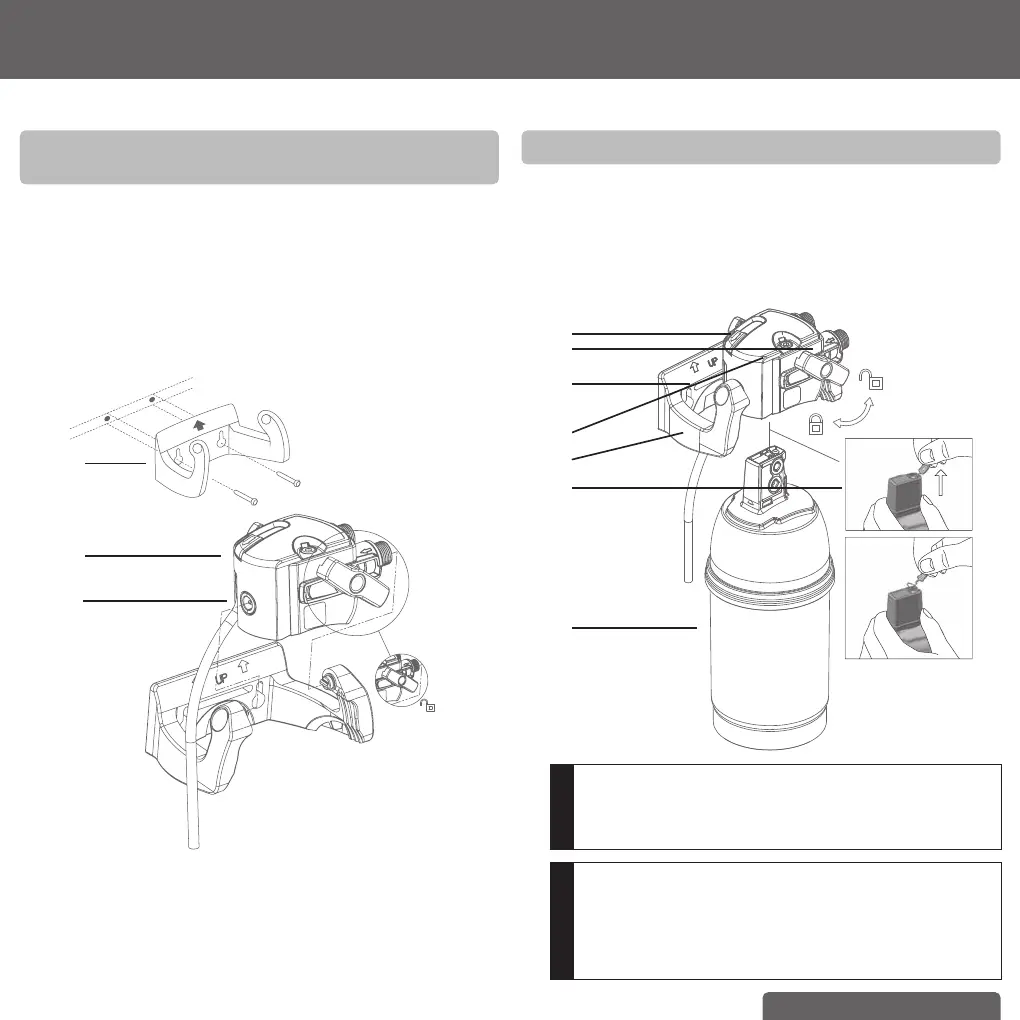 UP

UP