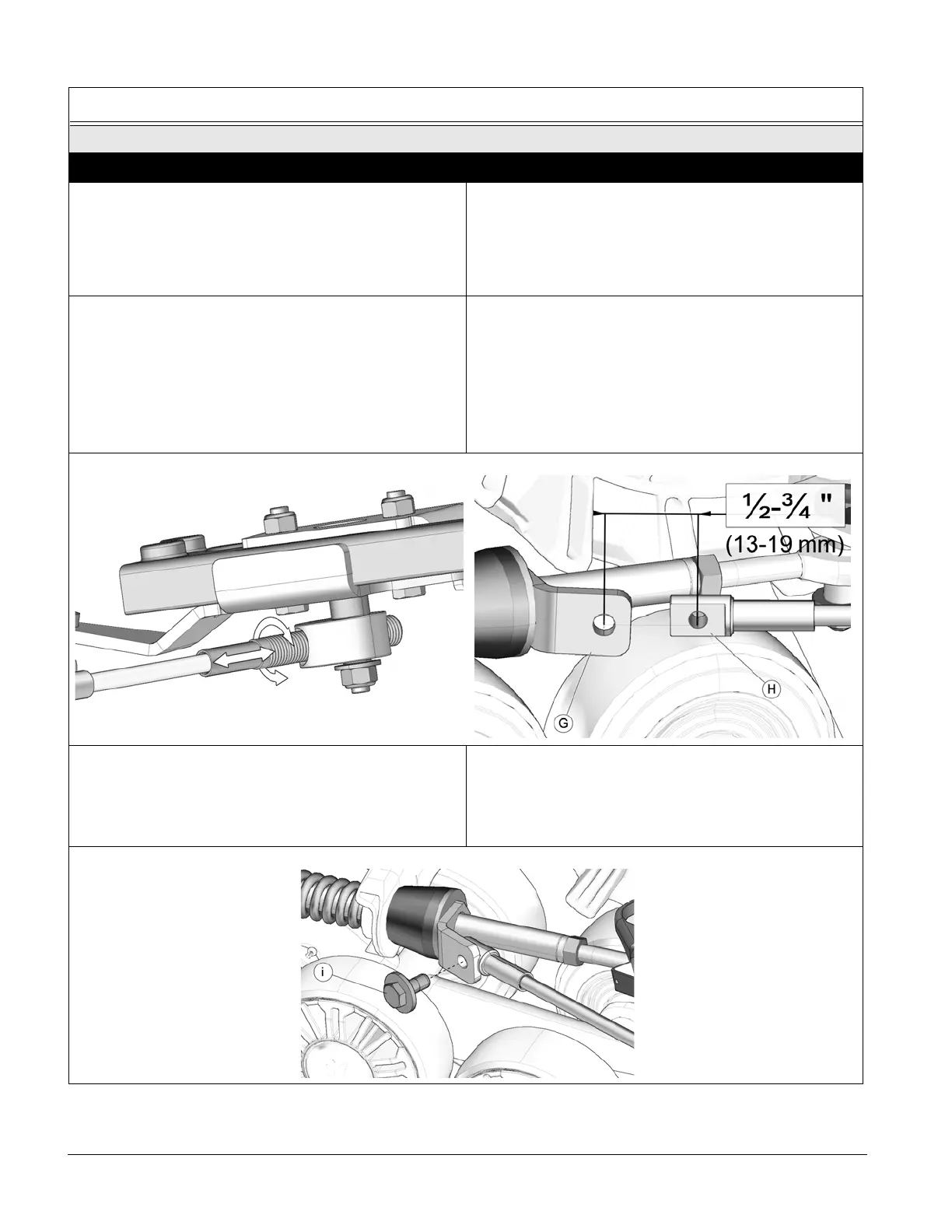 ½-¾ "
(13-19 mm)

G

H

i