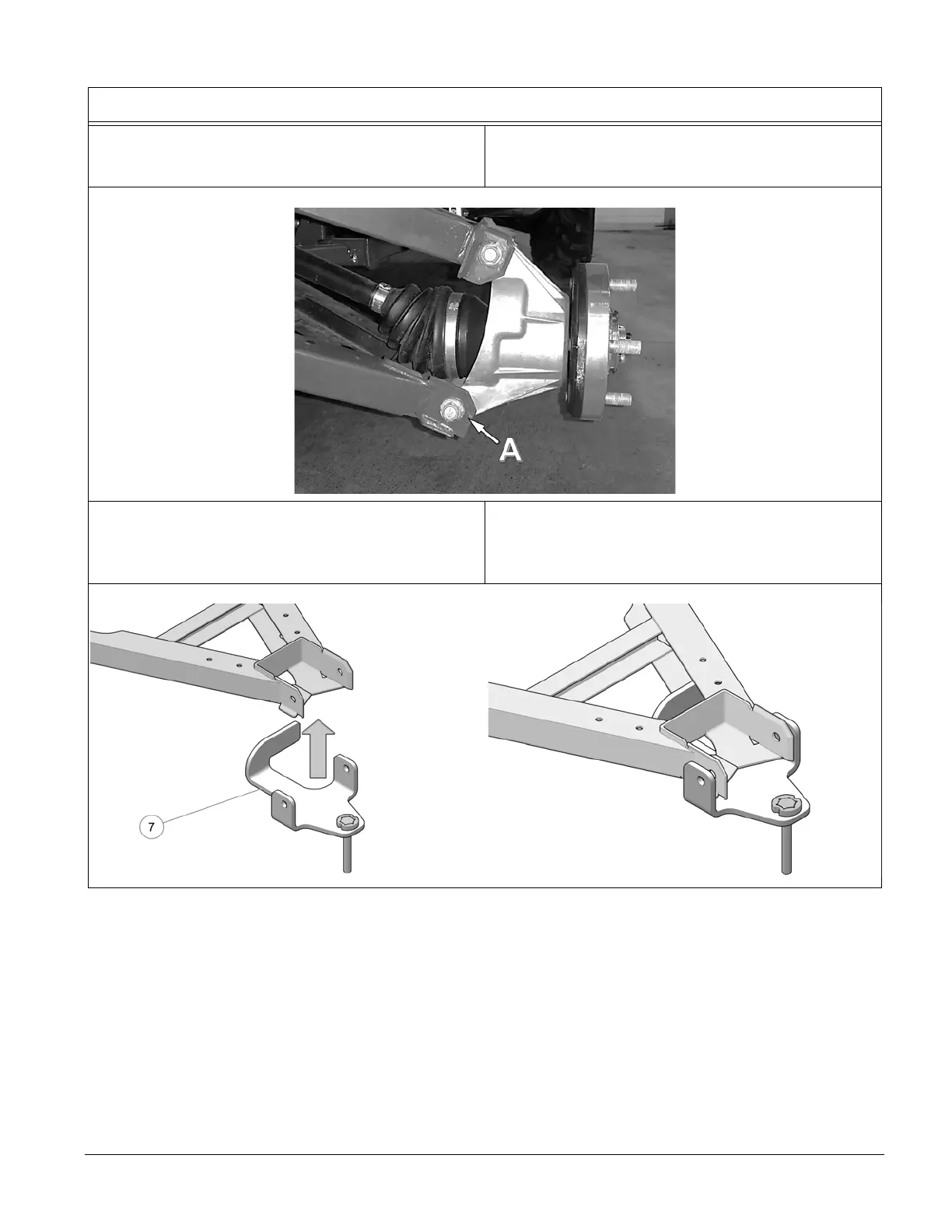 A

7