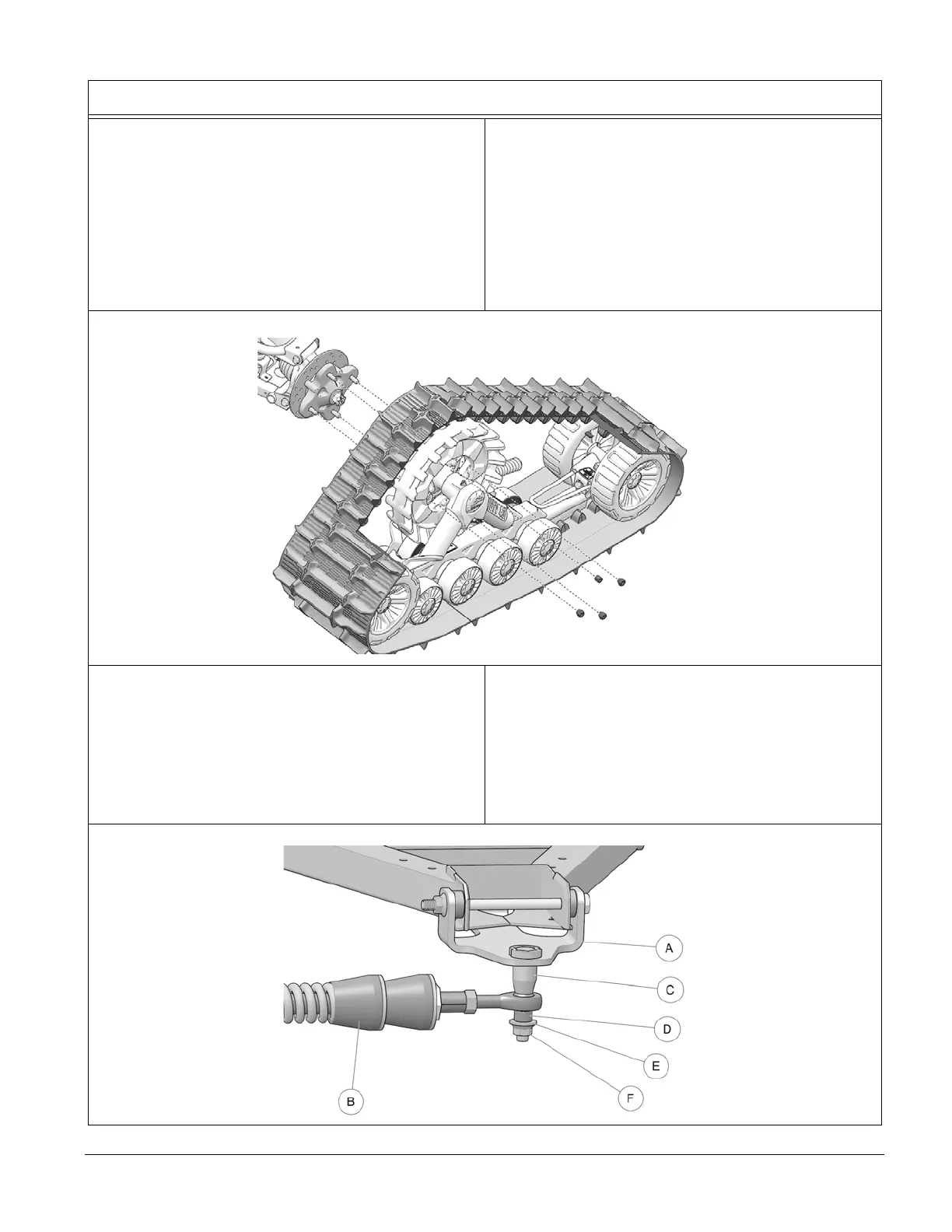 A

C

D

E

F

B