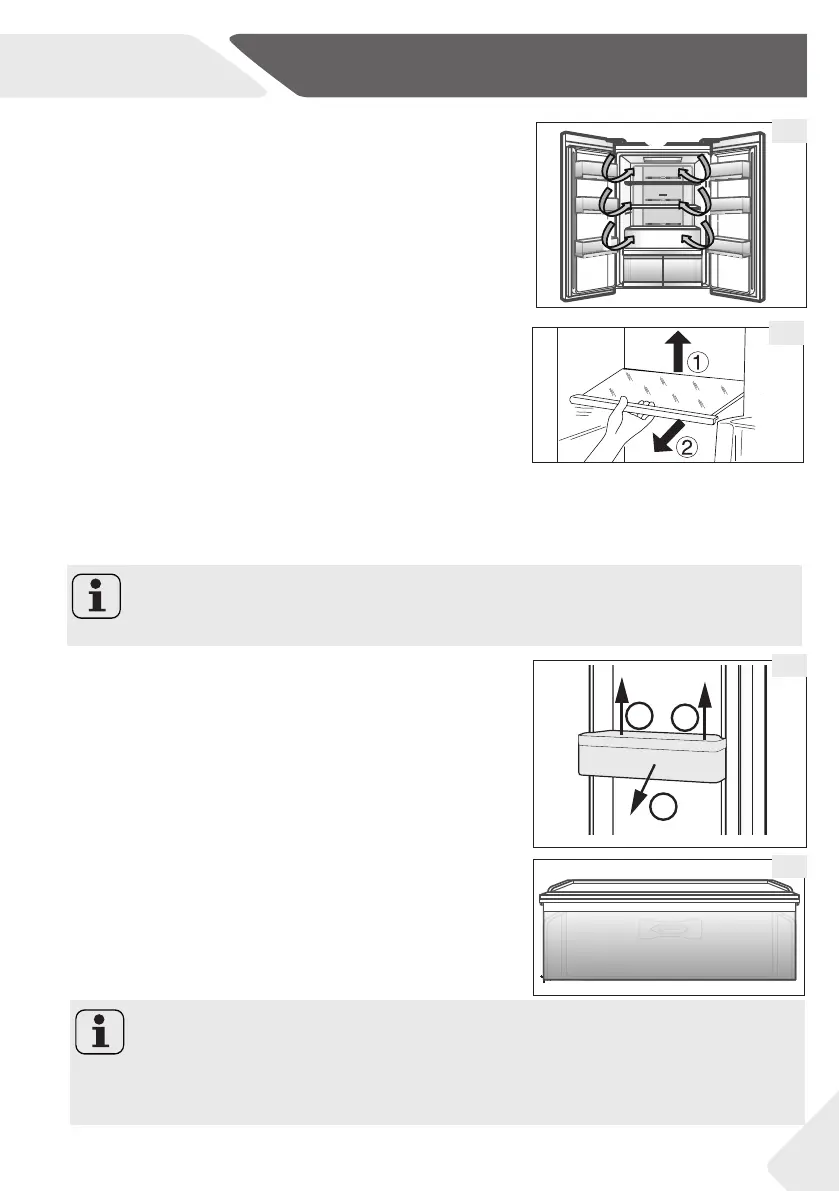 ①

②