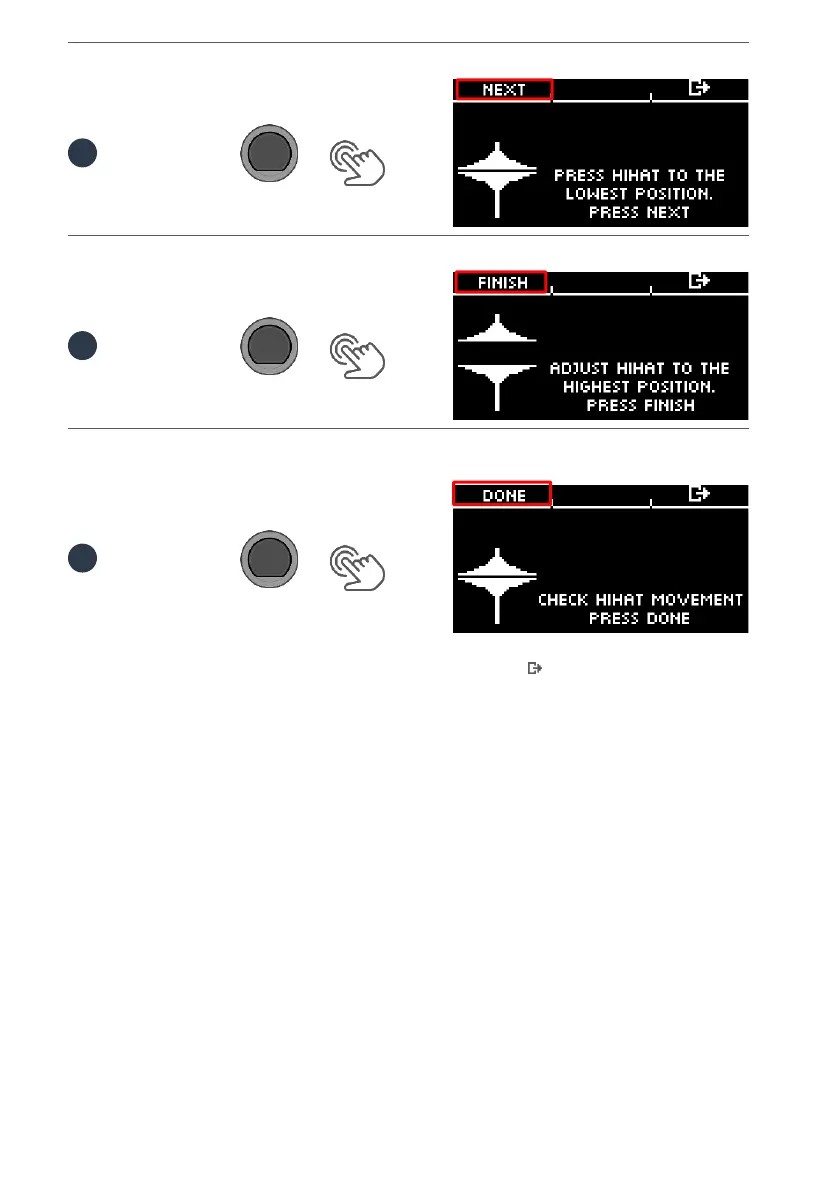 NEXT

PRESS HIHAT TO THE LOWEST POSITION. PRESS NEXT

FINISH

ADJUST HIHAT TO THE HIGHEST POSITION. PRESS FINISH

DONE

CHECK HIHAT MOVEMENT PRESS DONE