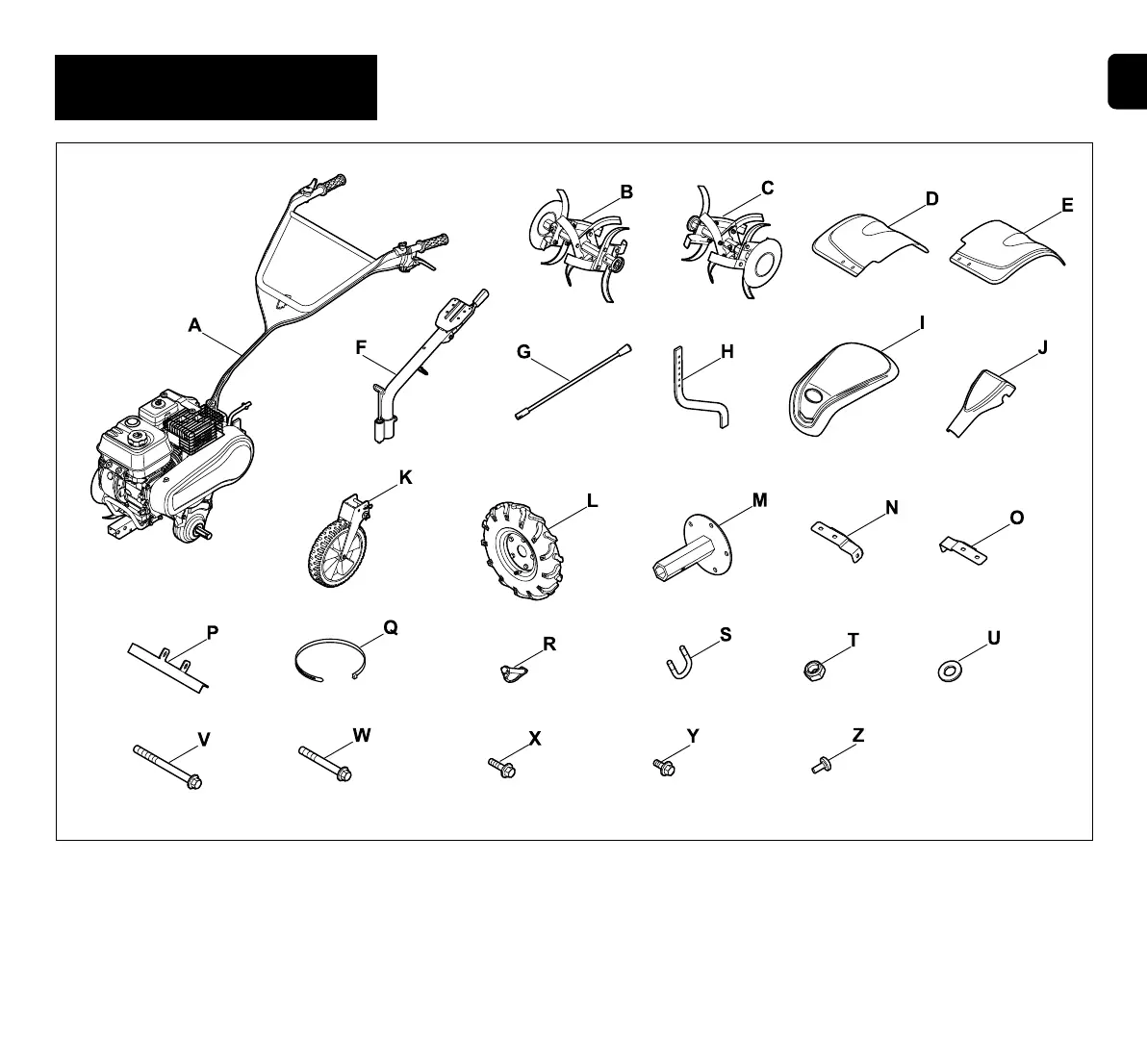 A

B

C

D

E

F

G

H

I

J

K

L

M

N

O

P

Q

R

S

T

U

V

W

X

Y

Z