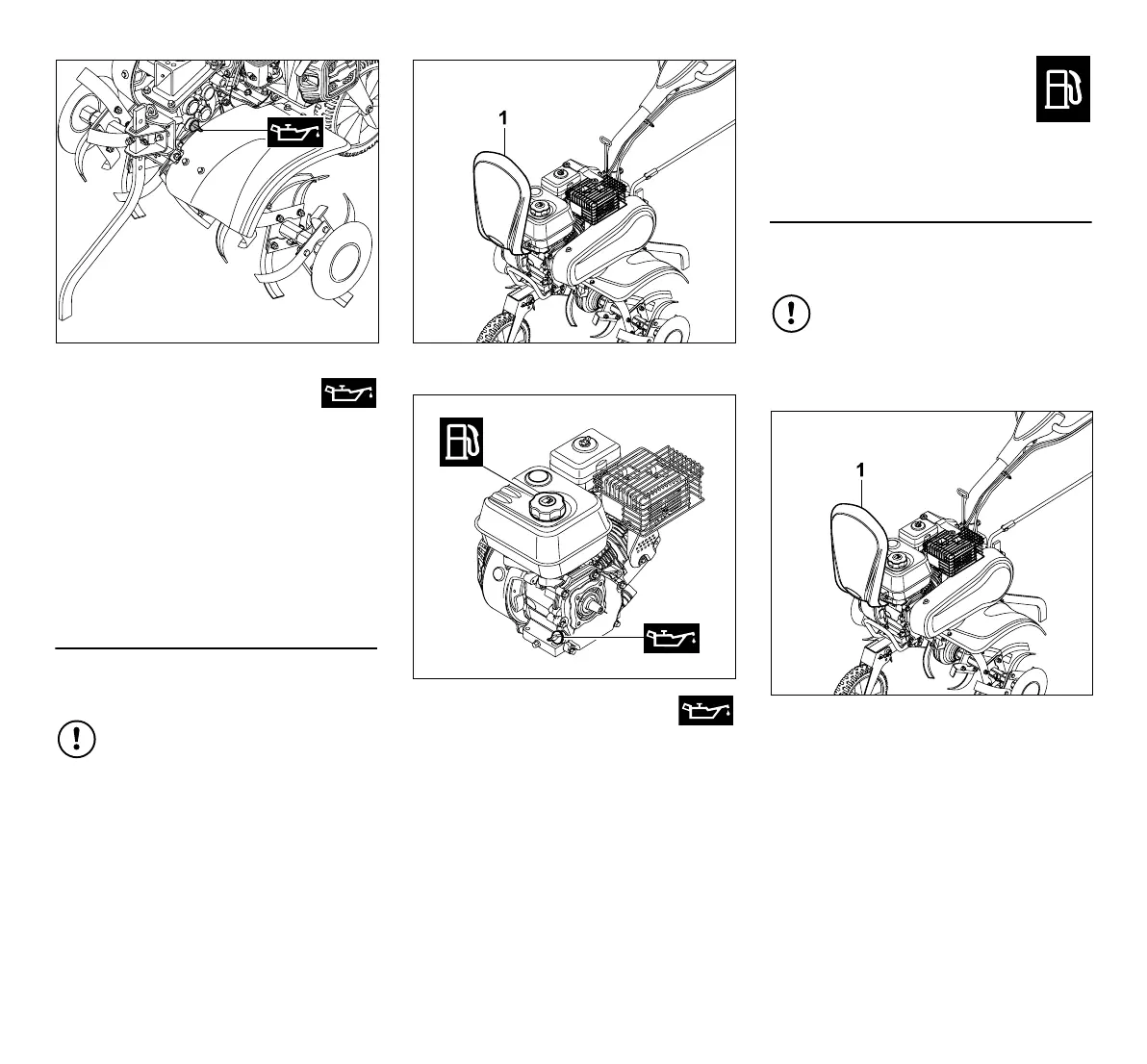 1

1