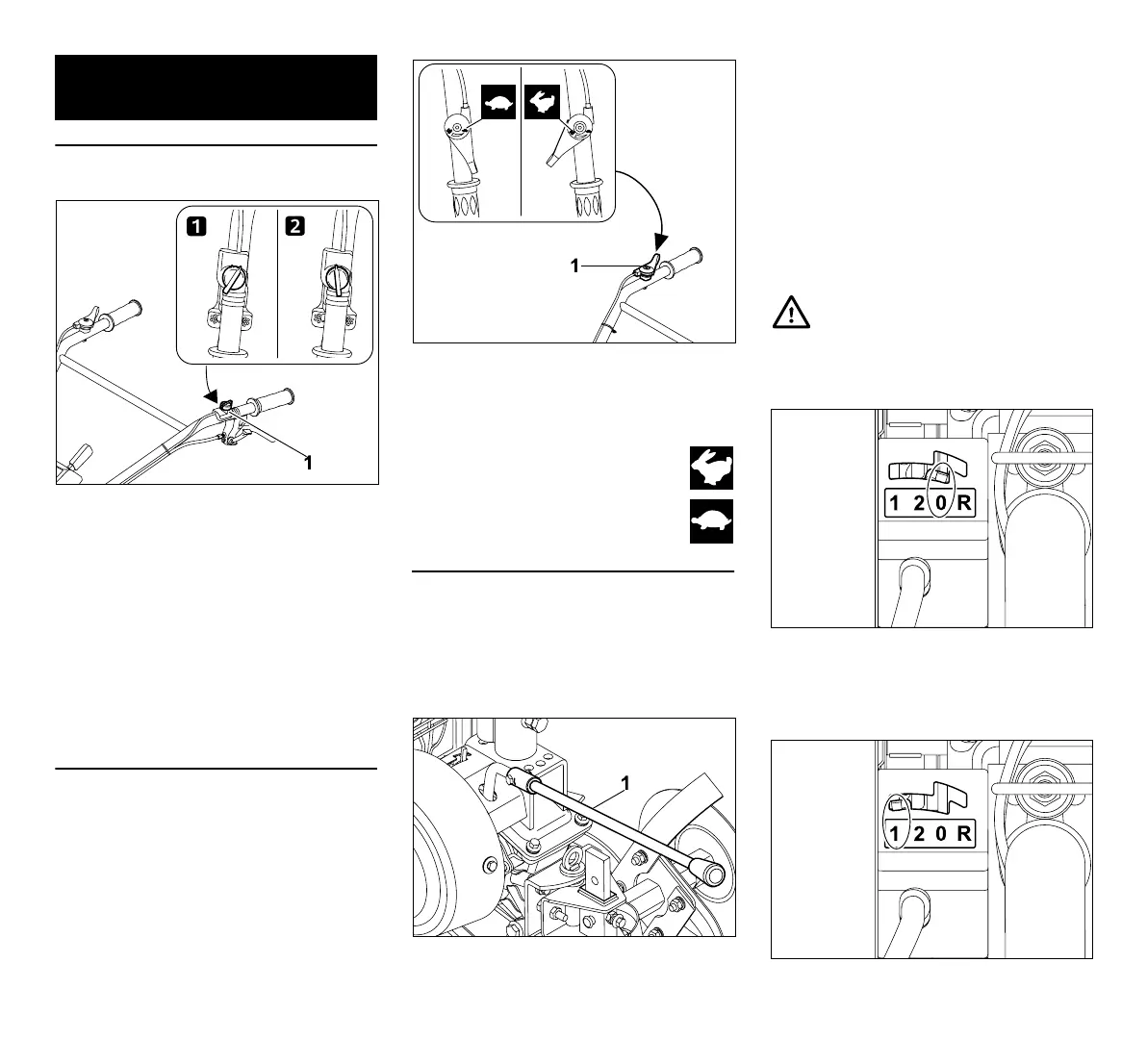 1

2

1

1

1

1 2 0 R

1 2 0 R