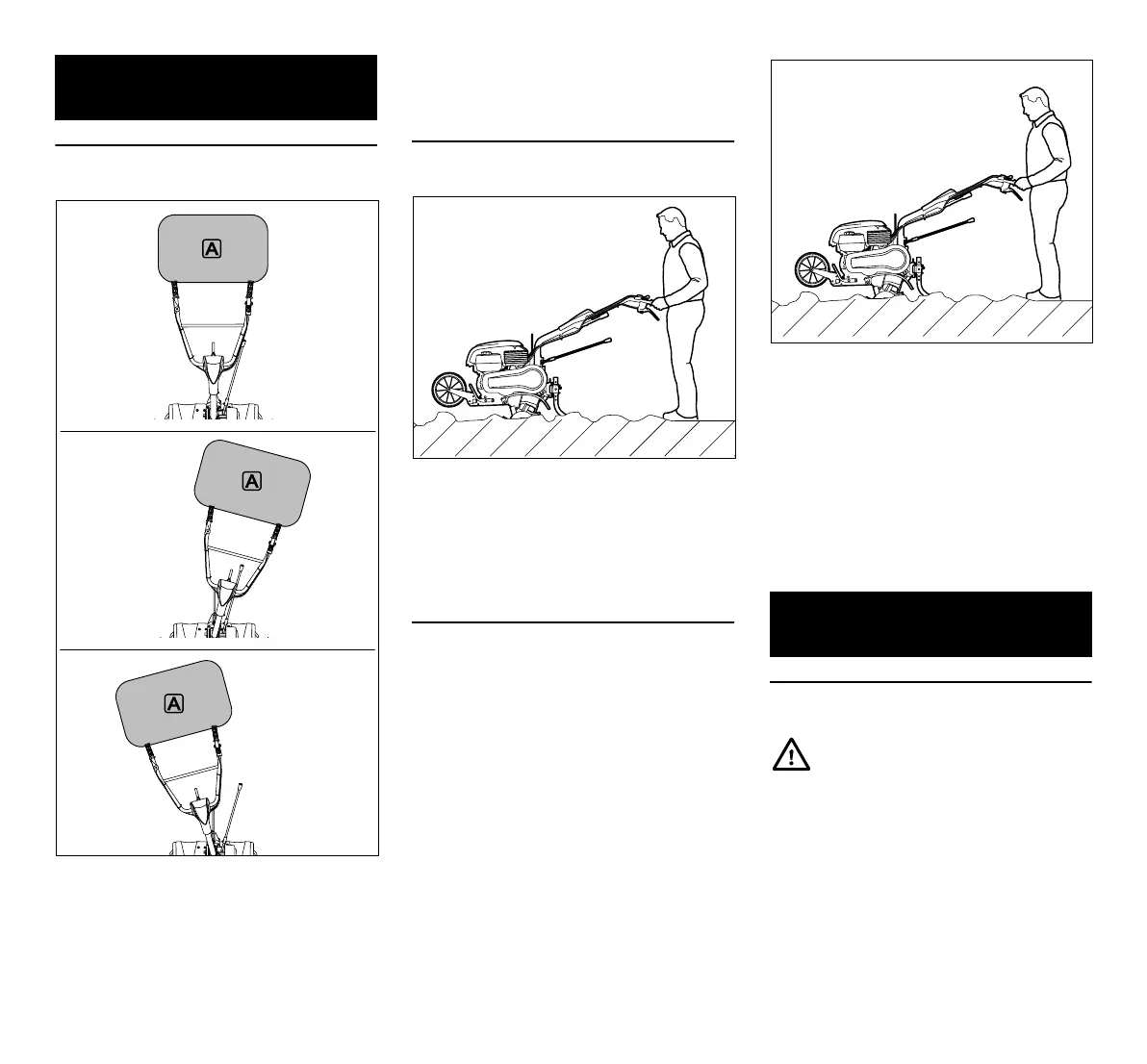 A

A

A