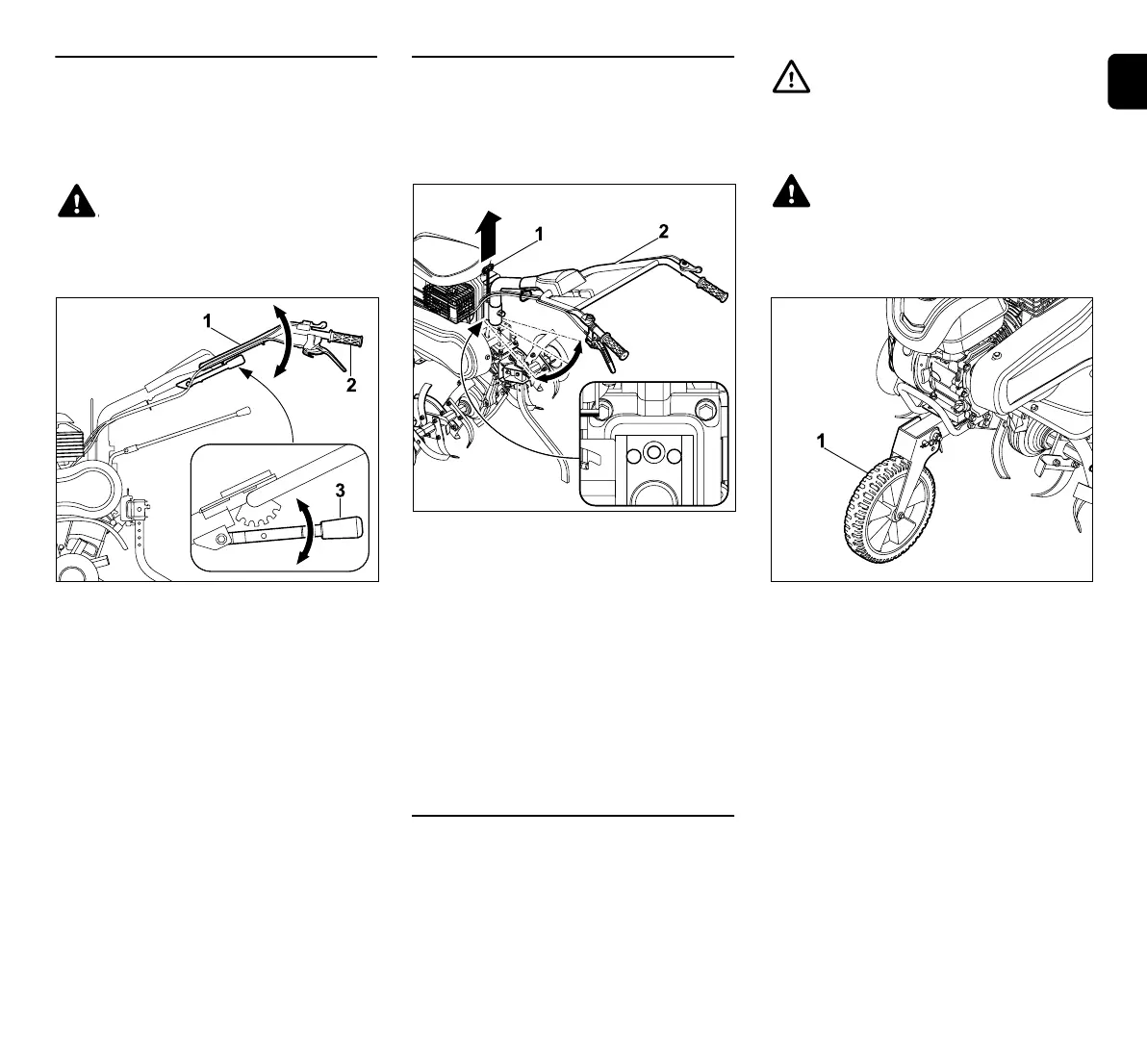 1

2

3

1

2

1