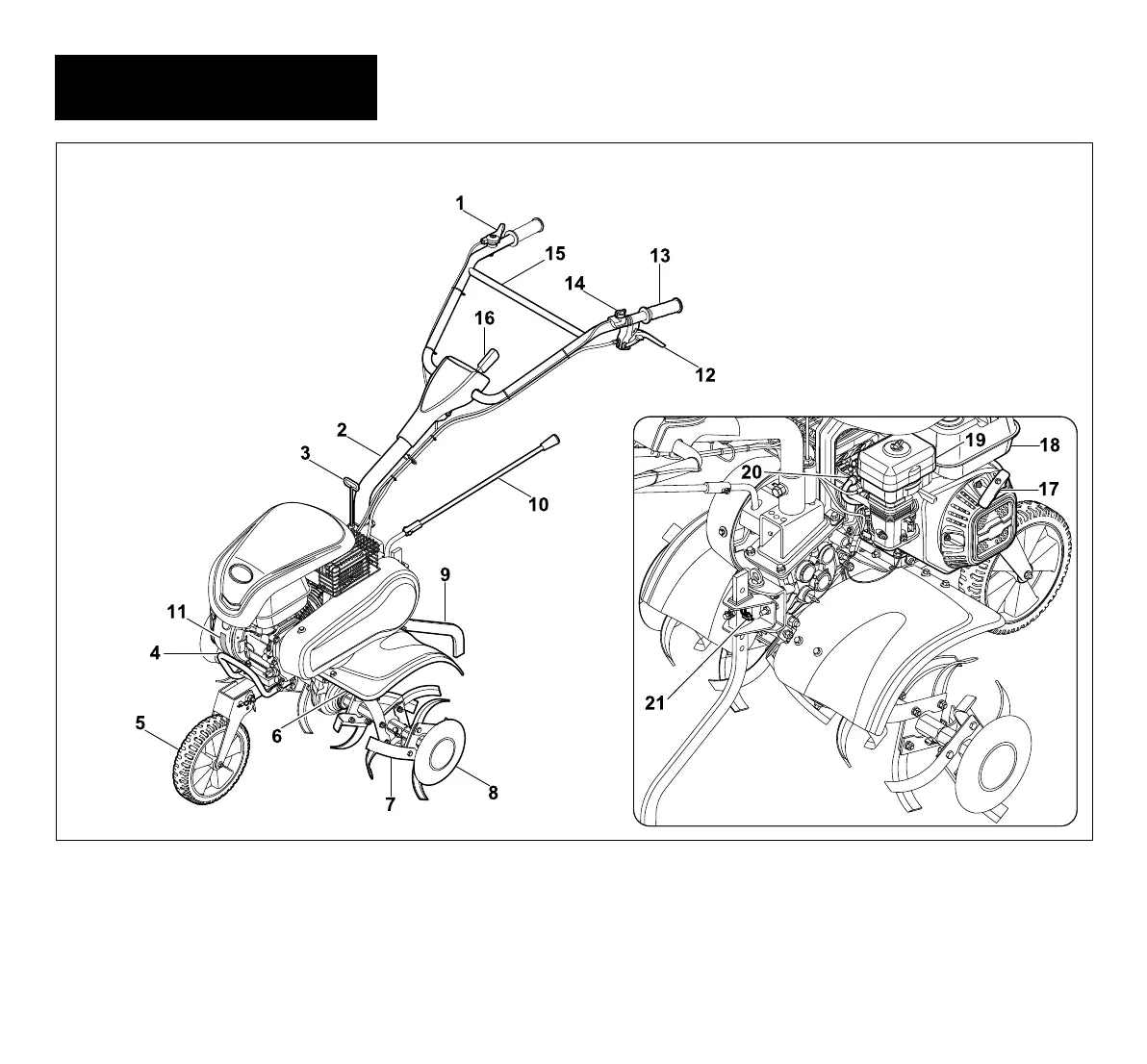 1
15
13
14
16
12
2
3
10
9
11
4
5
6
7
8
19
18
20
17
21