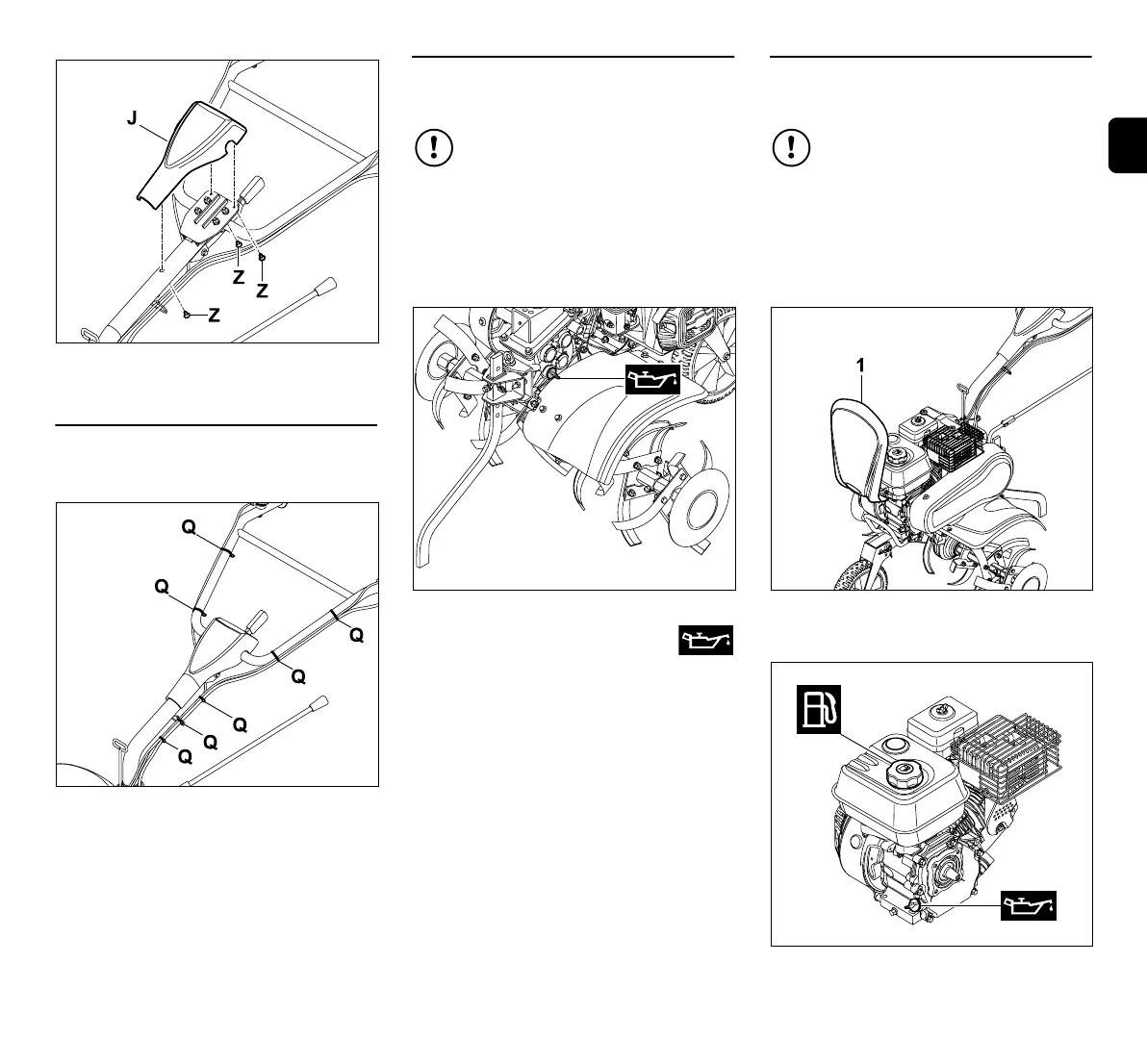 J

Z

Z

Z

Q

Q

Q

Q

Q

Q

Q

1