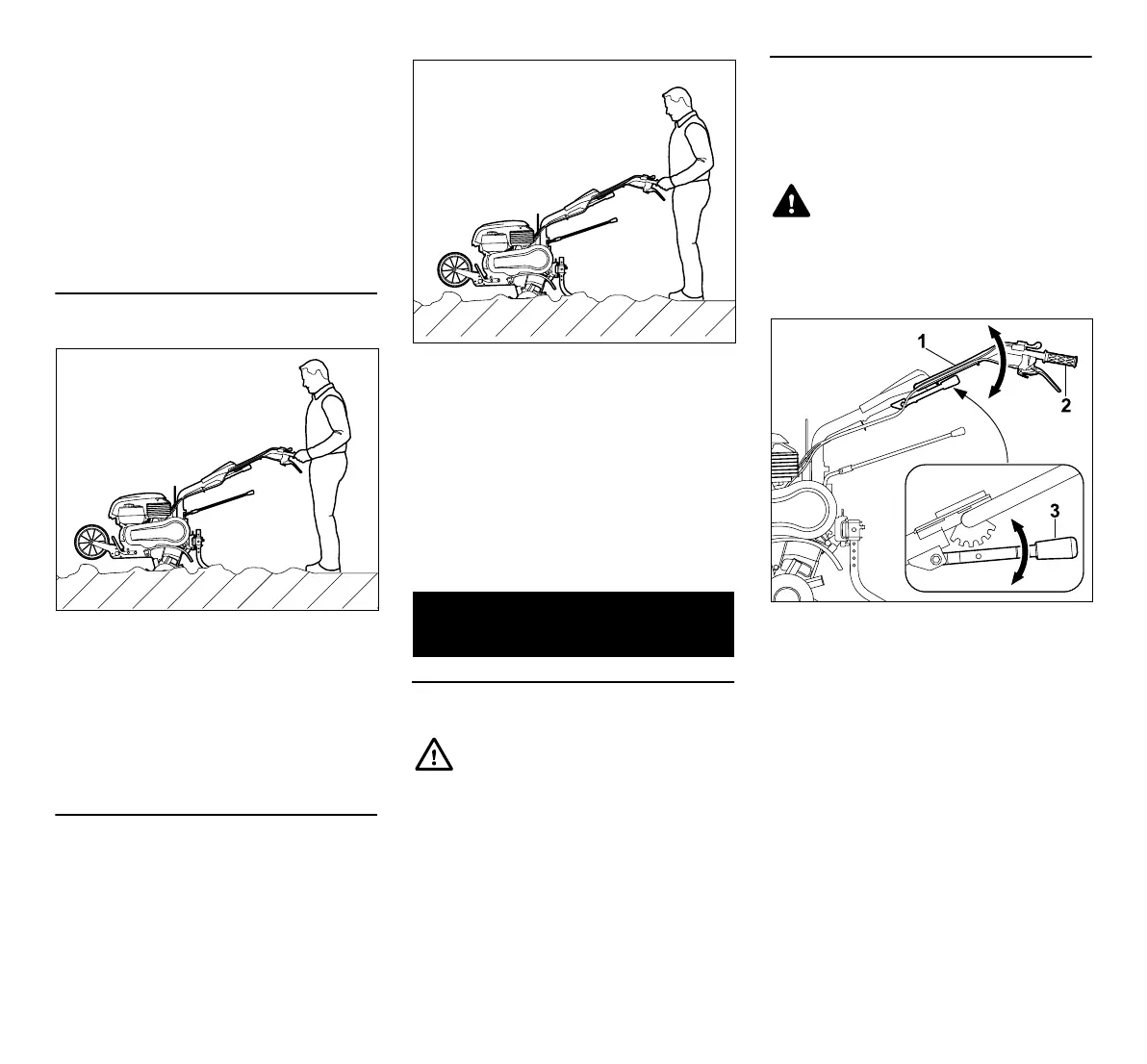 1

2

3