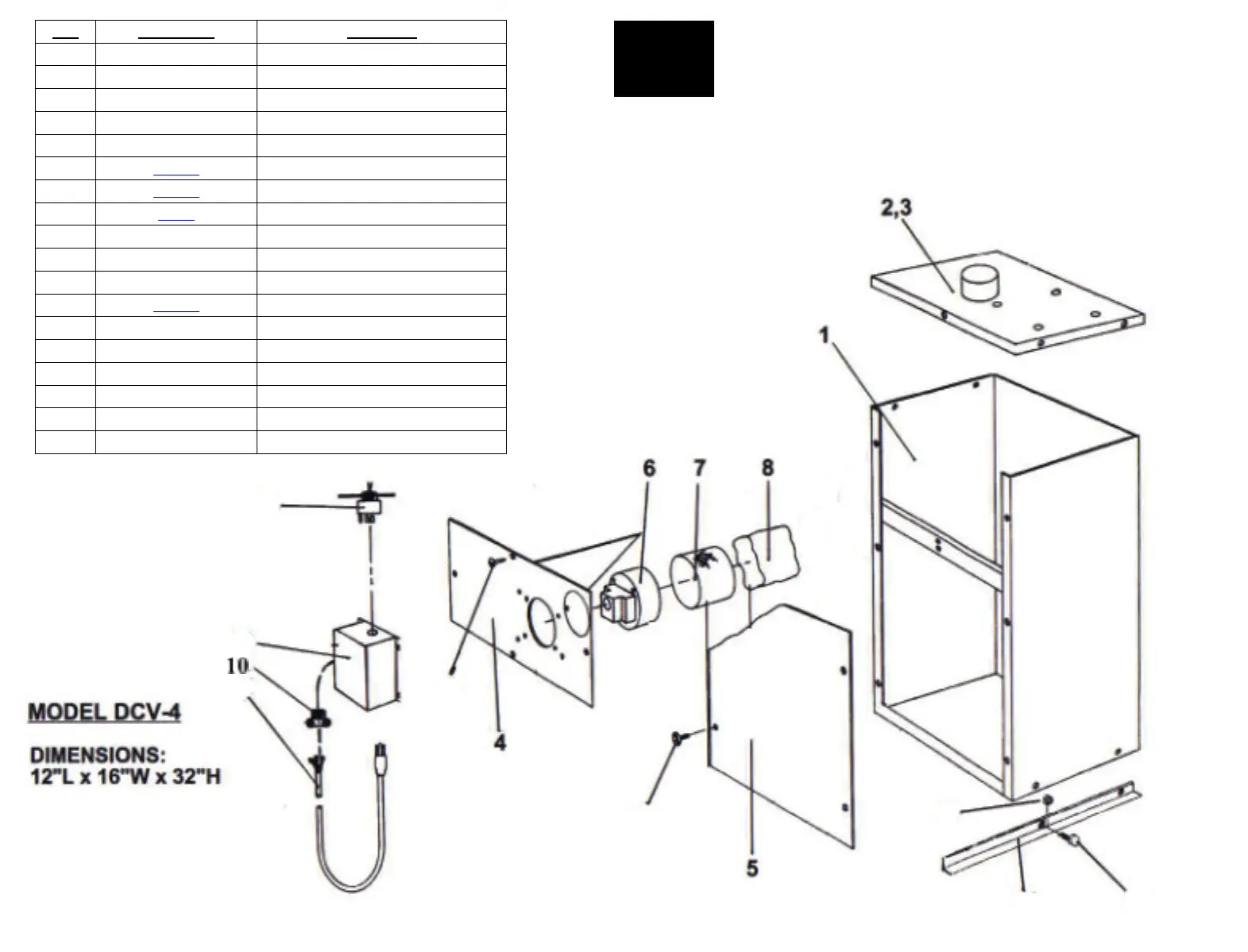 2,3

1

6

7

8

10

4

5

MODEL DCV-4

DIMENSIONS:
12"L x 16"W x 32"H