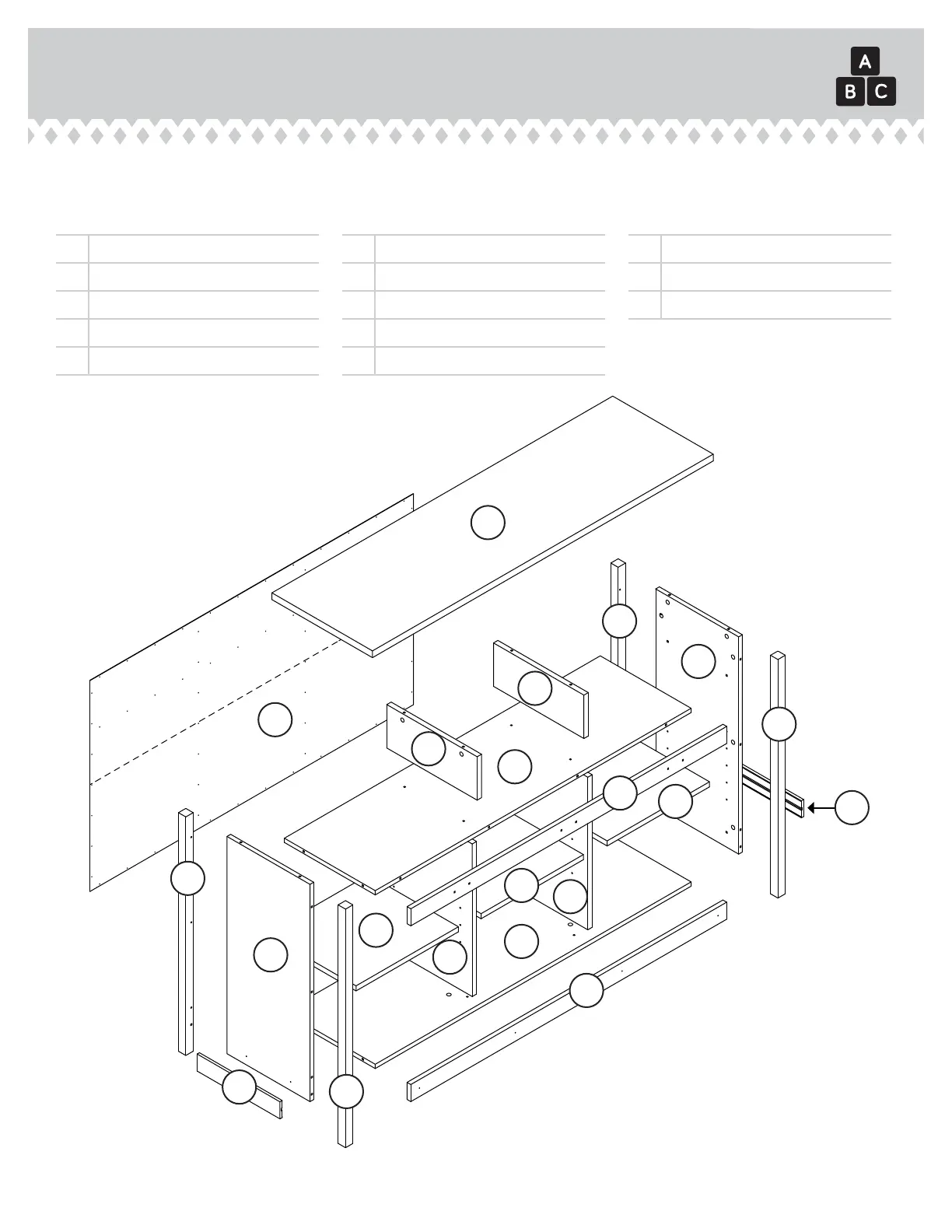 A
B C