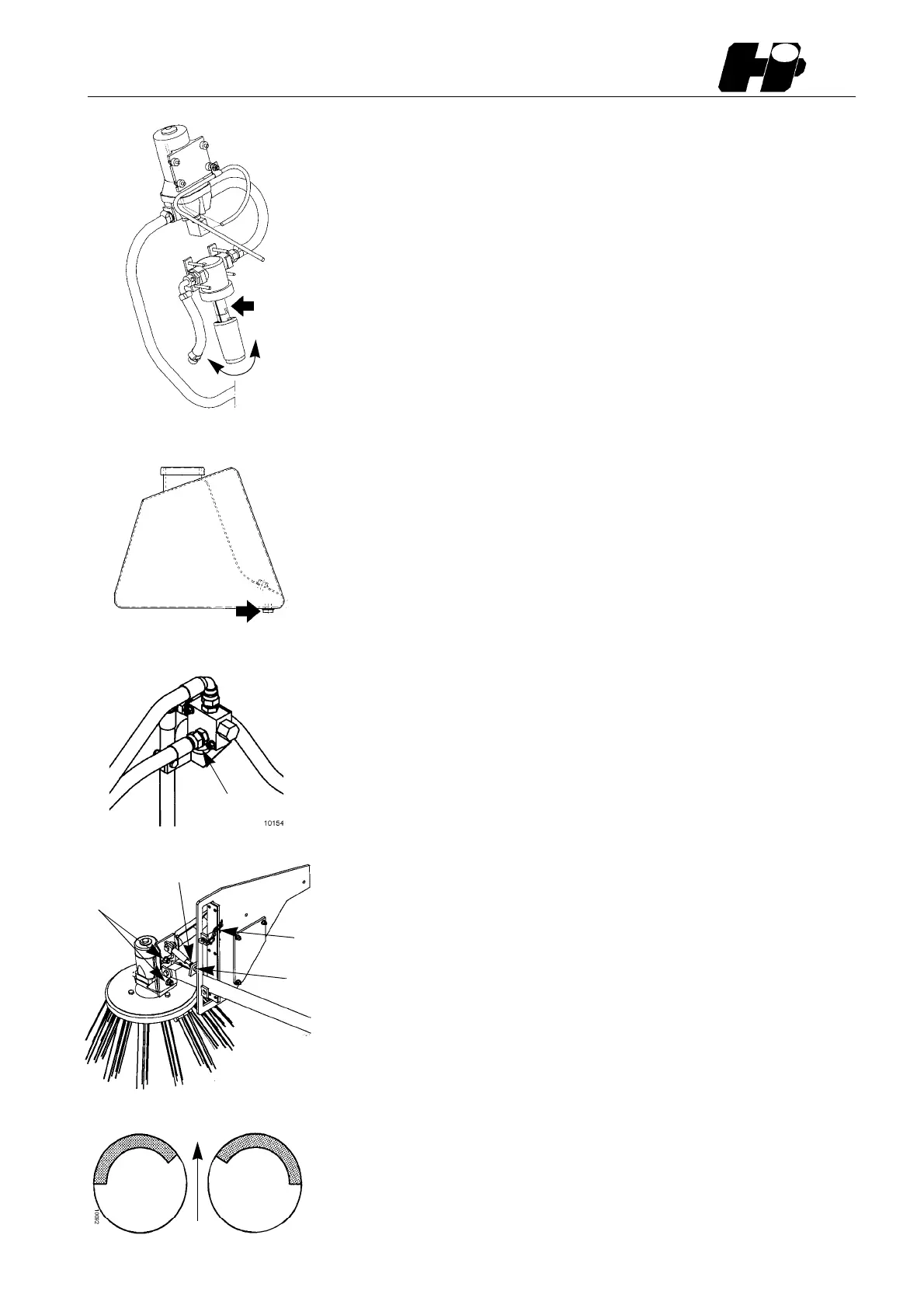 10154

10082