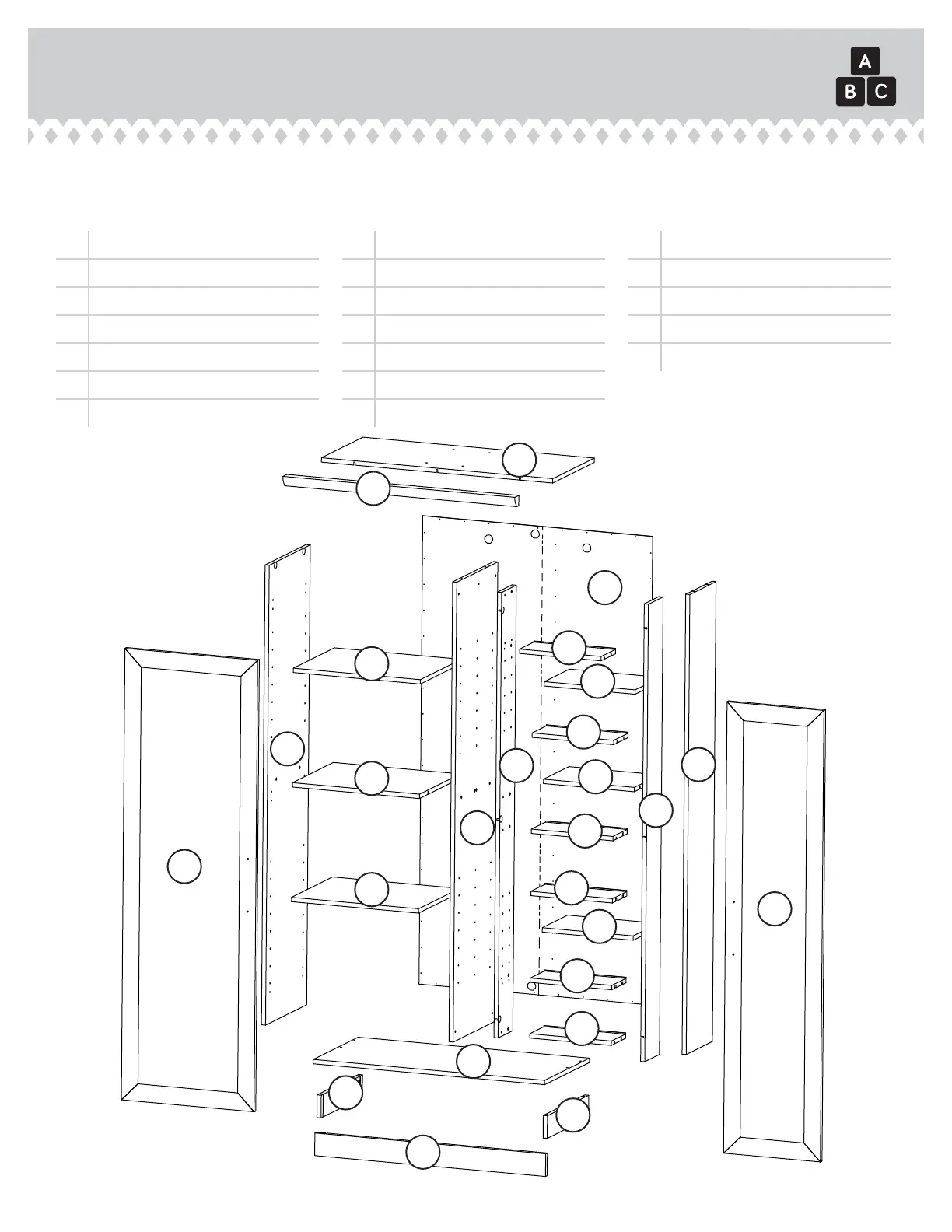 A
B C