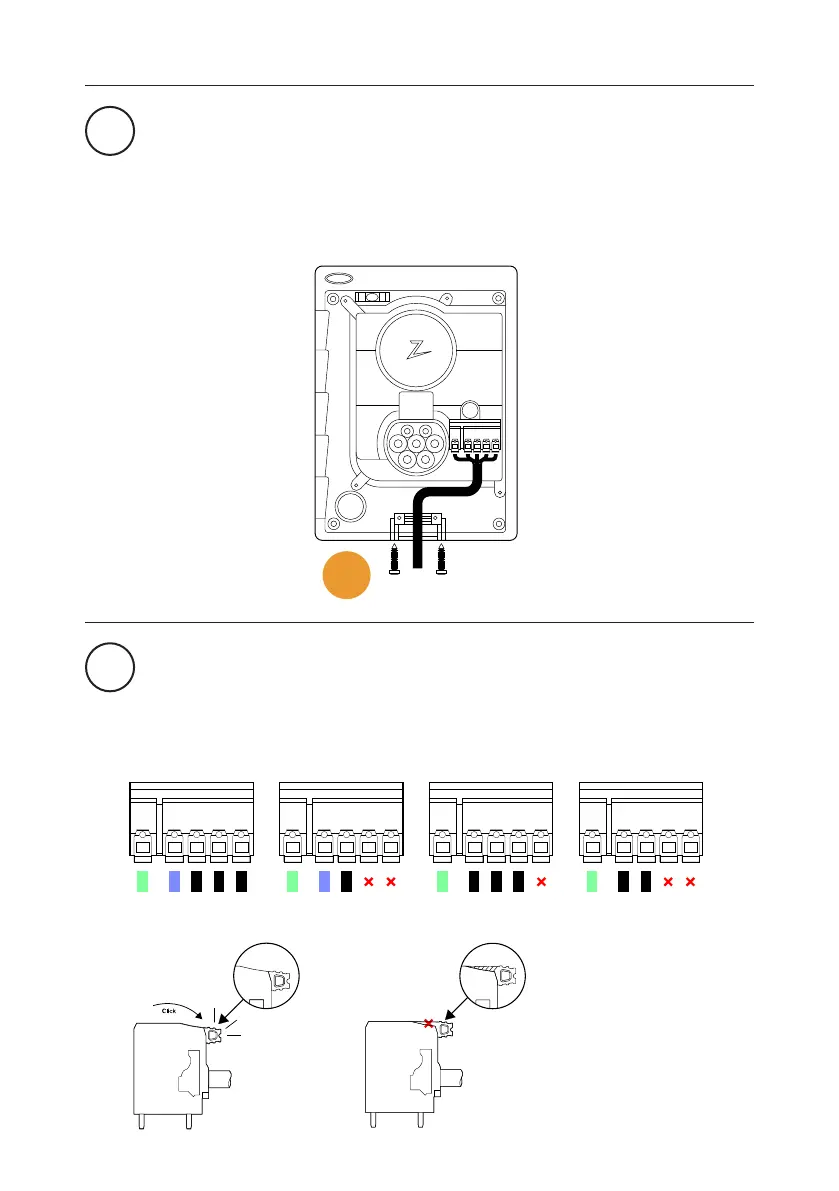 Click