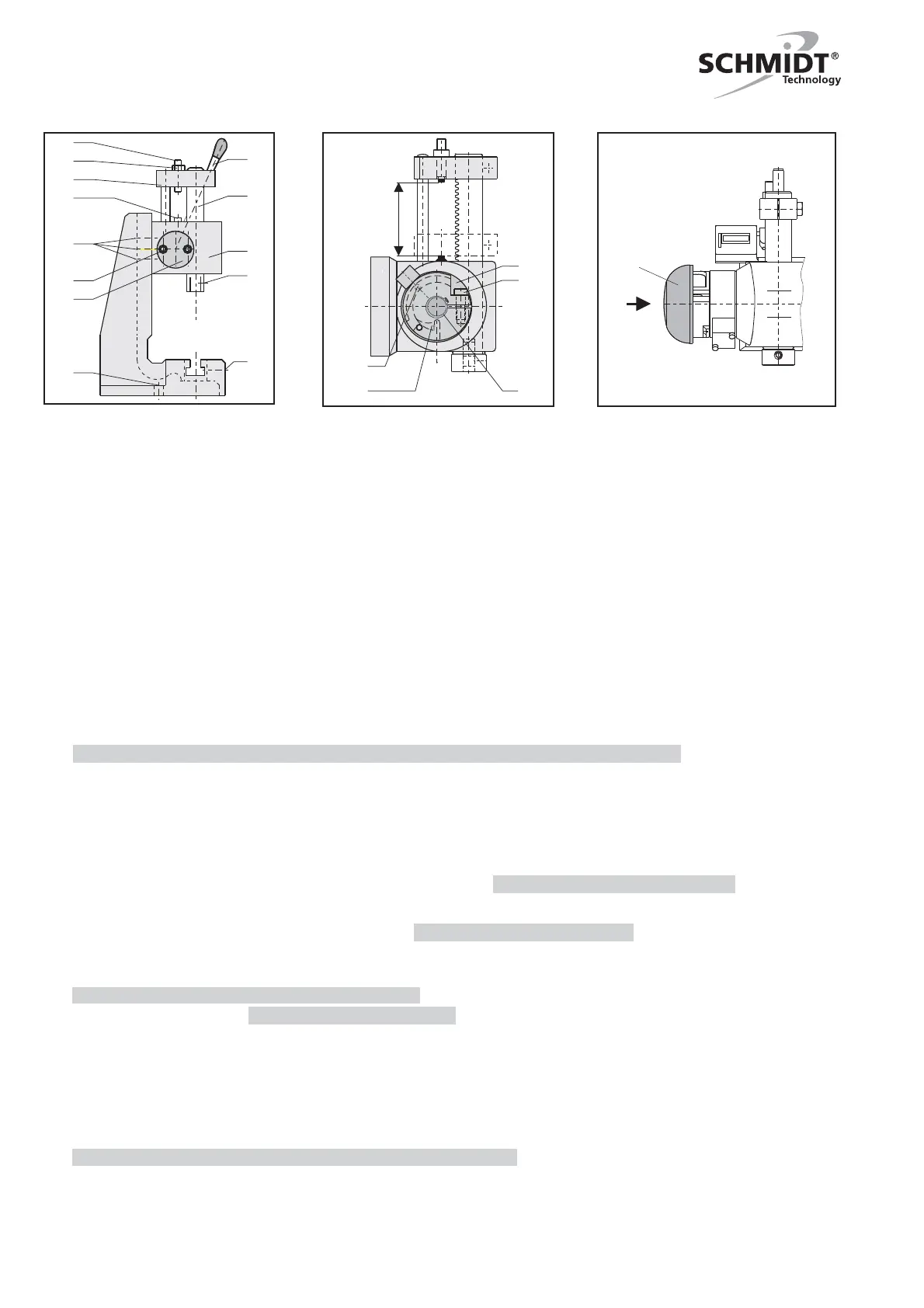 SCHMIDT®
Technology