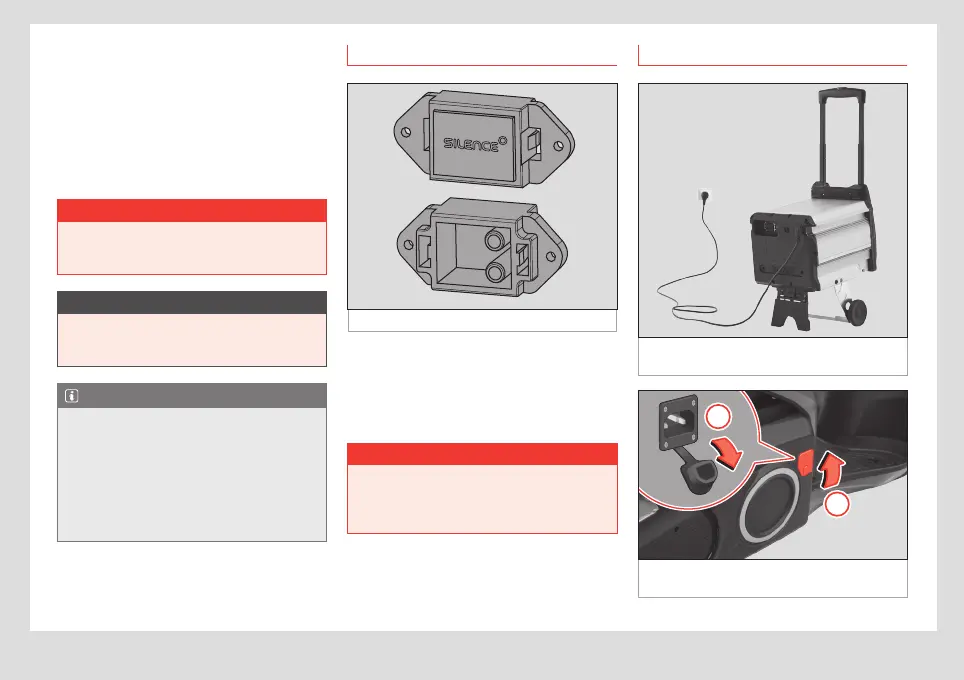 SILENCE