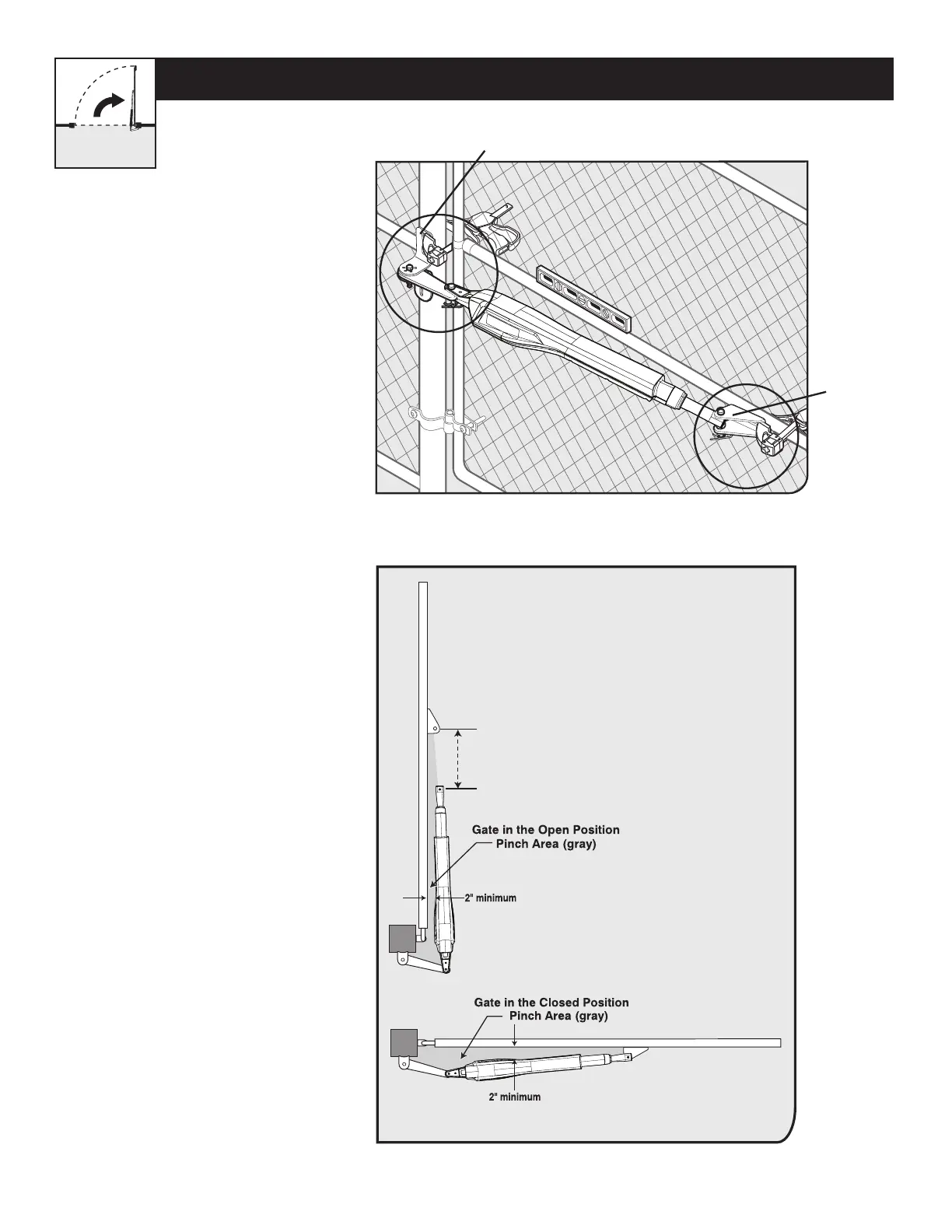 Gate in the Open Position
Pinch Area (gray)

2" minimum

Gate in the Closed Position
Pinch Area (gray)

2" minimum