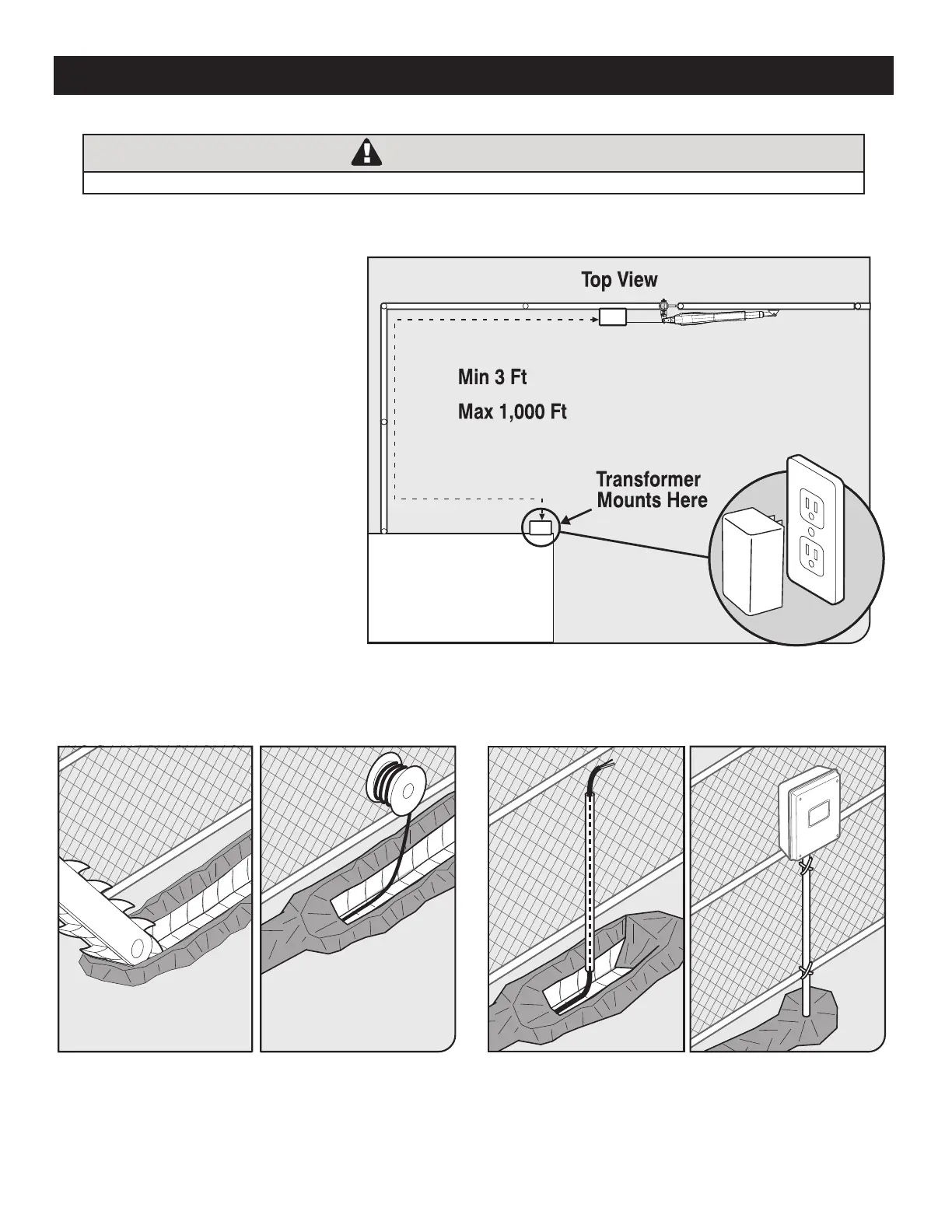 Top View

Min 3 Ft

Max 1,000 Ft

Transformer Mounts Here