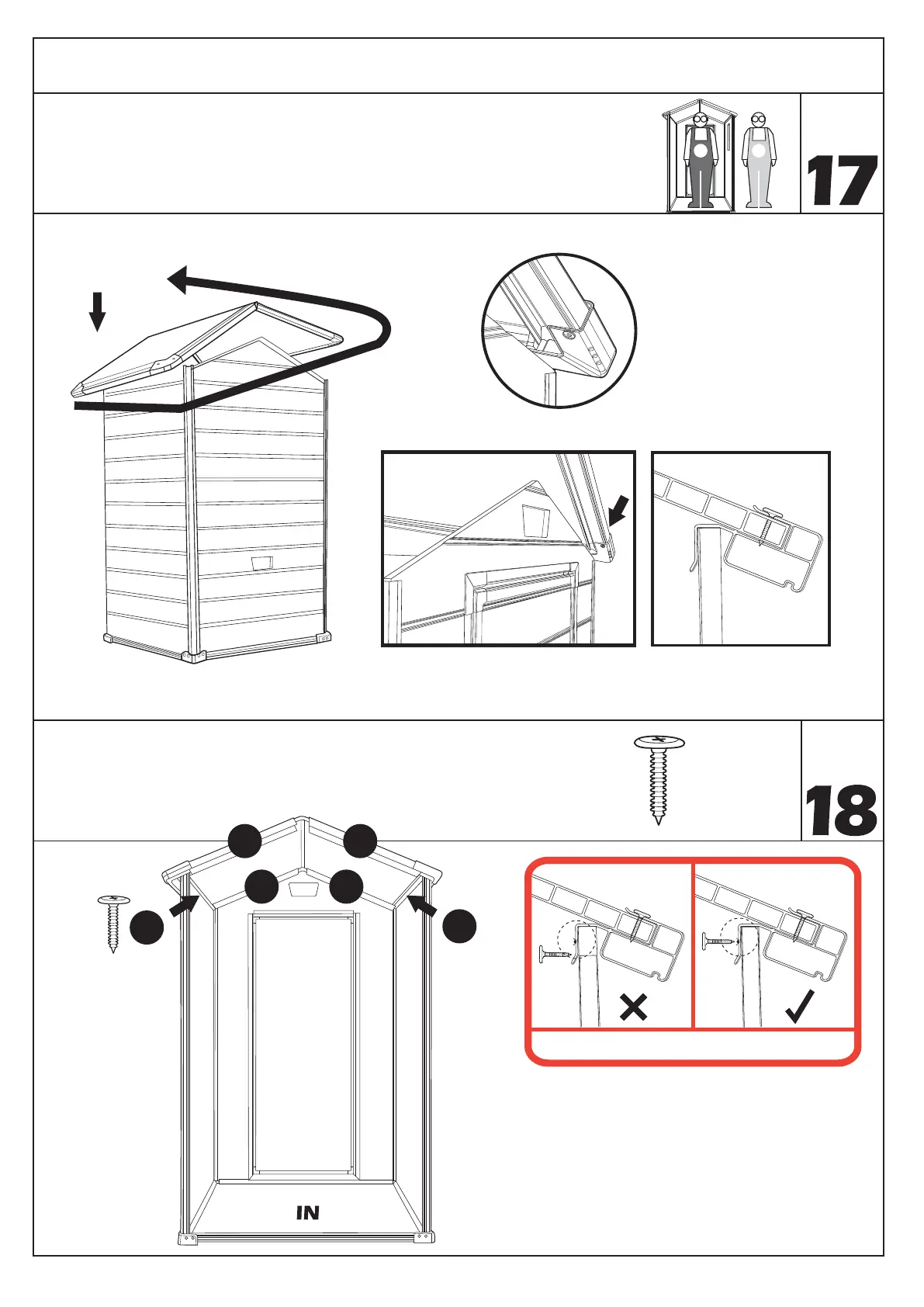 17

18

IN