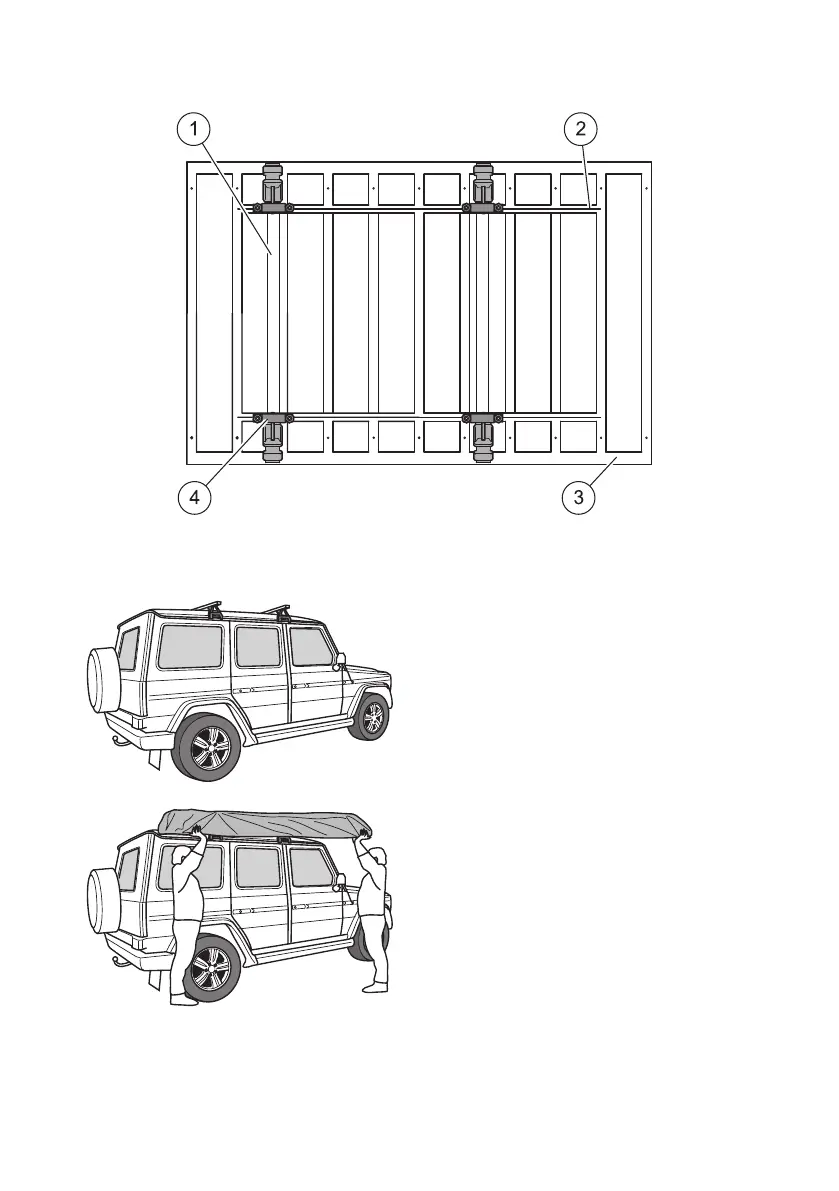 1
2
4
3