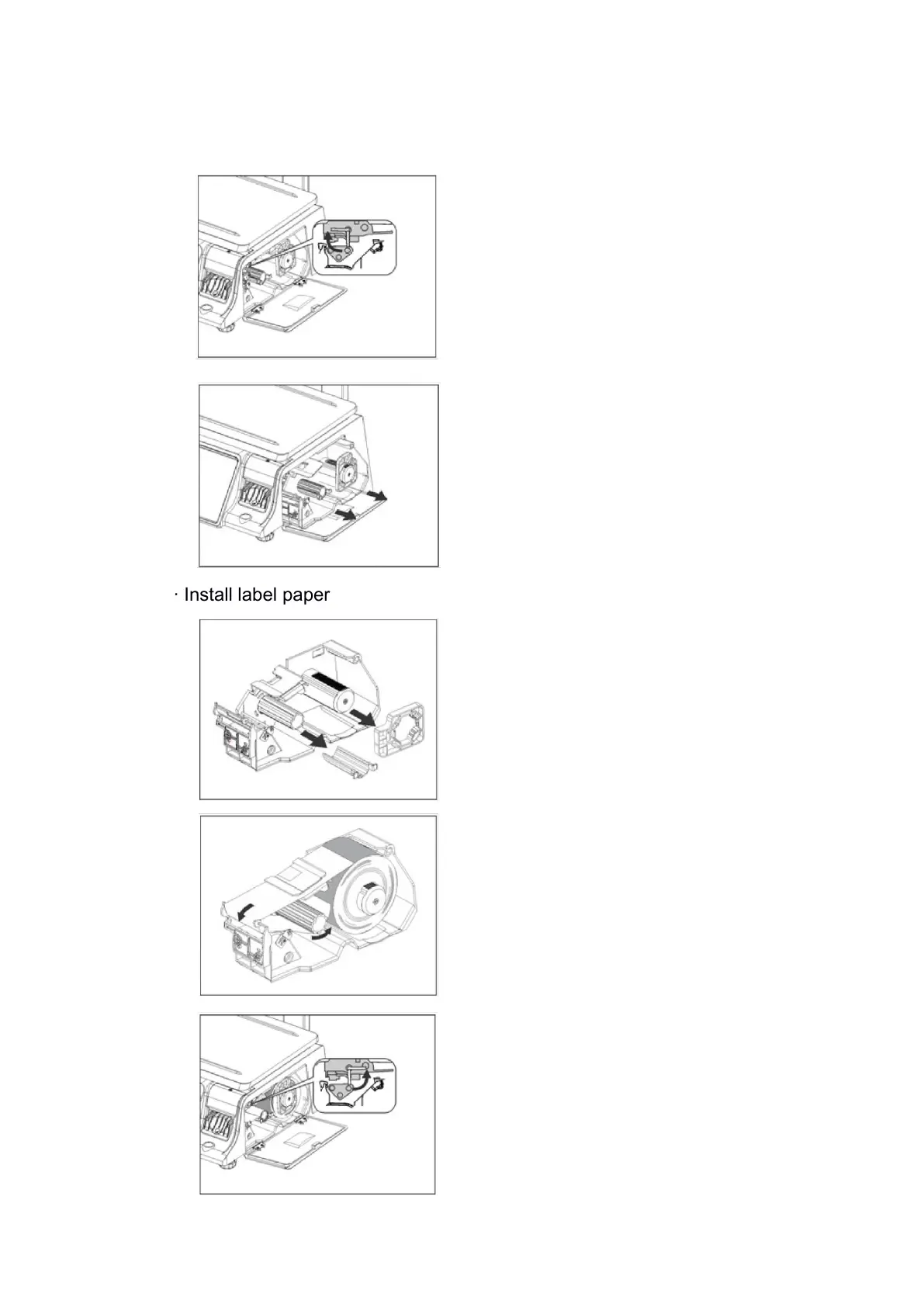 · Install label paper