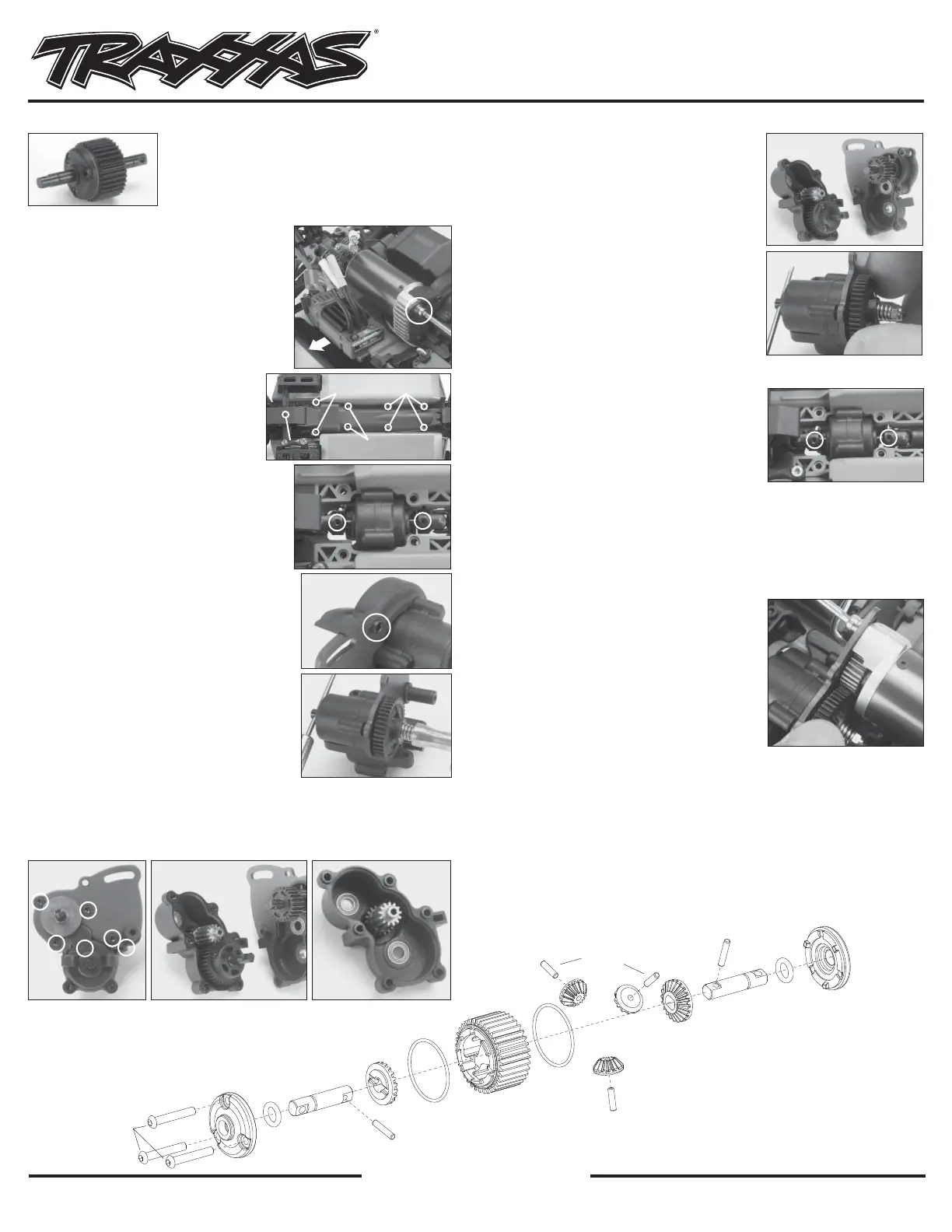 TRAXXAS®