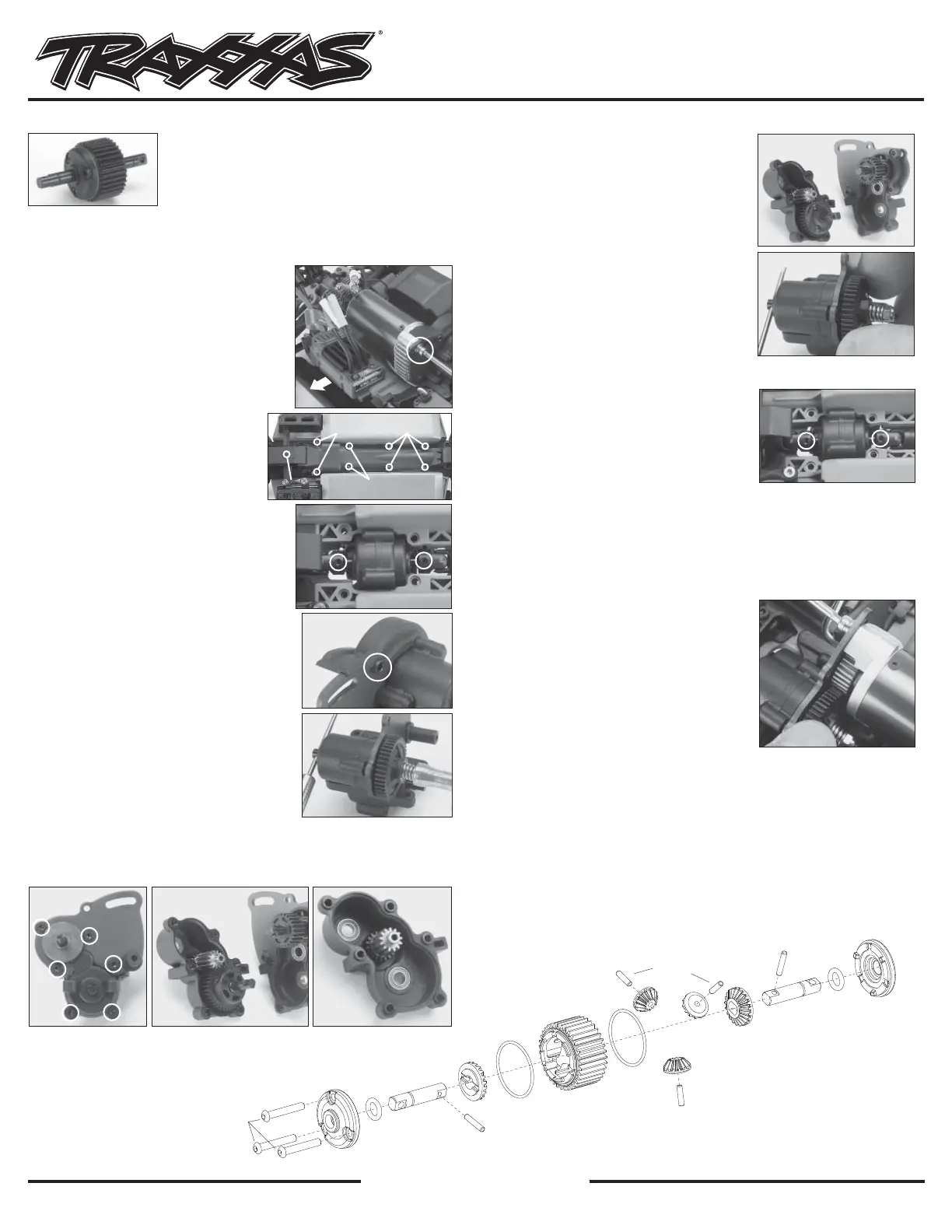 TRAXXAS®