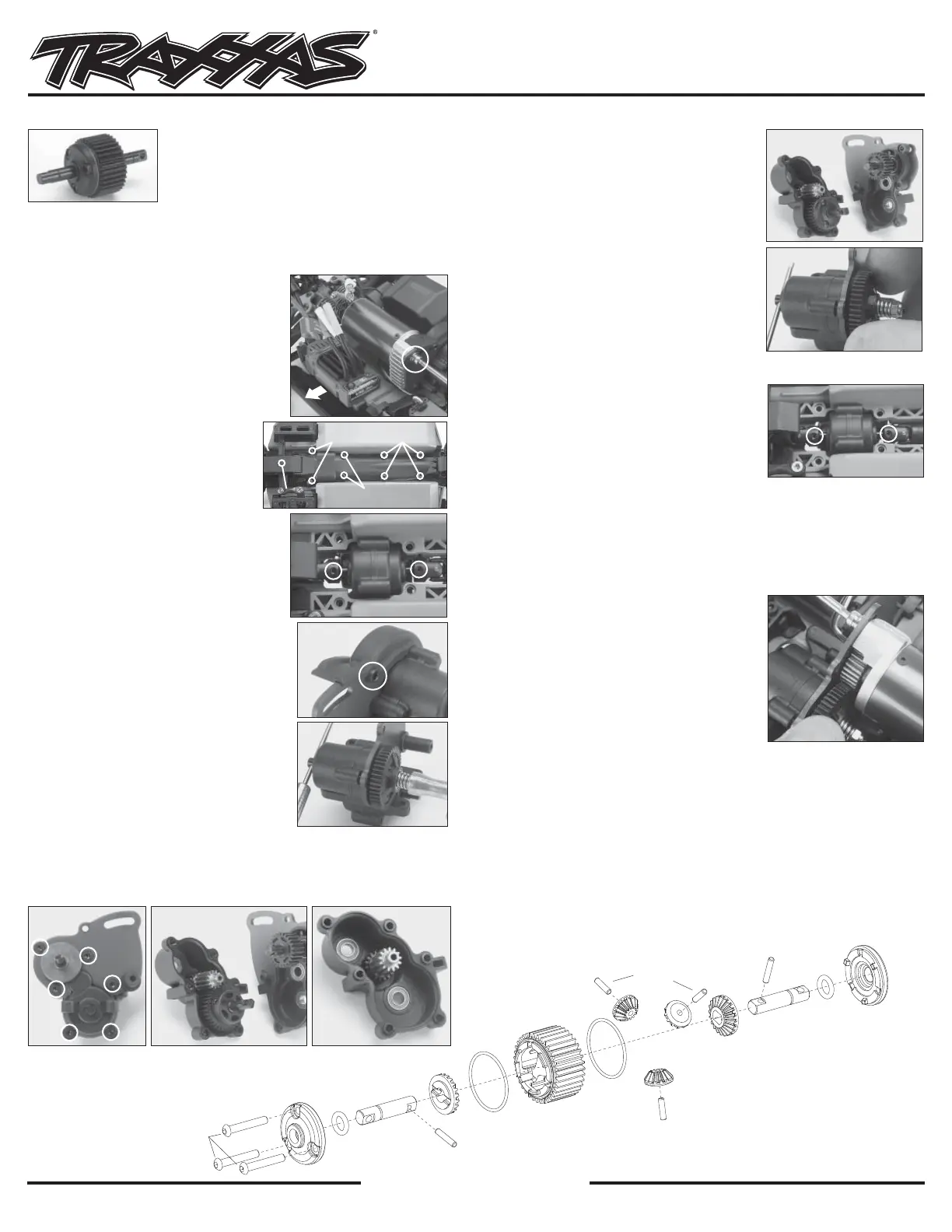 TRAXXAS®