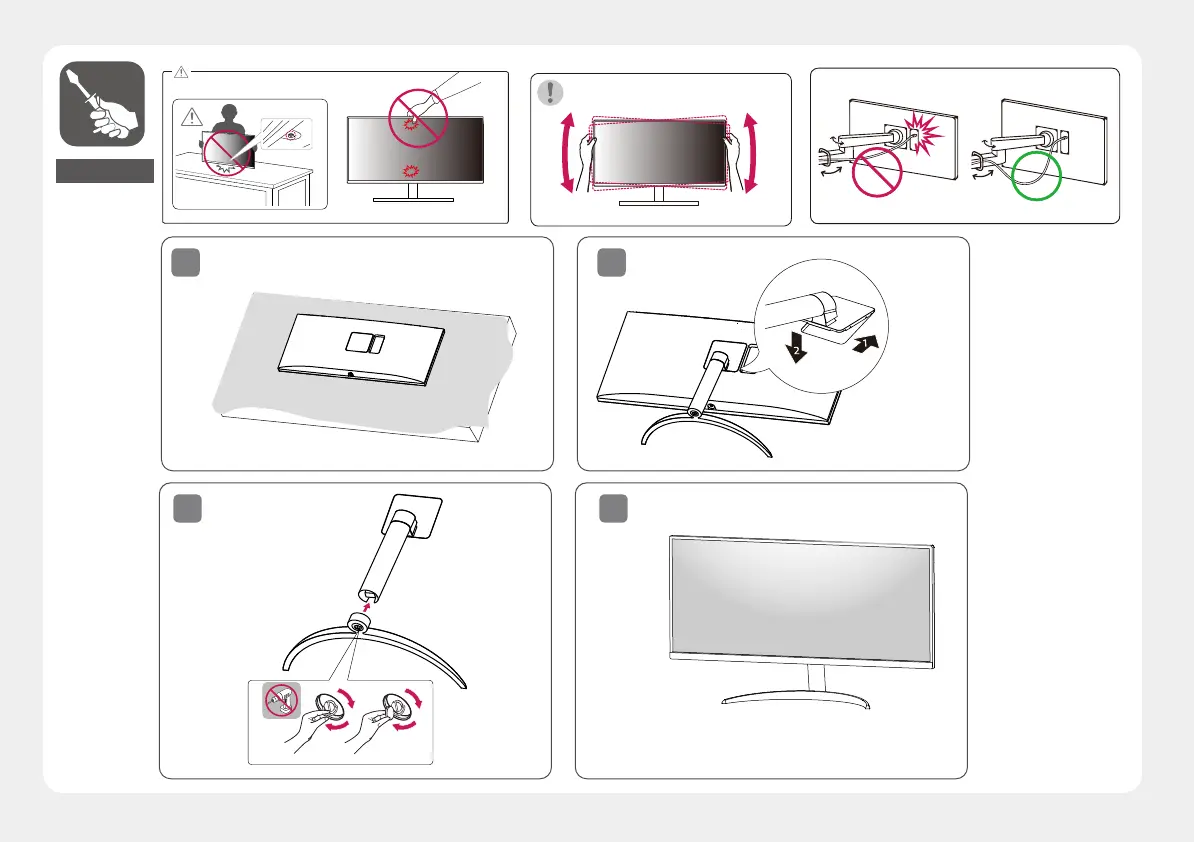 2
1