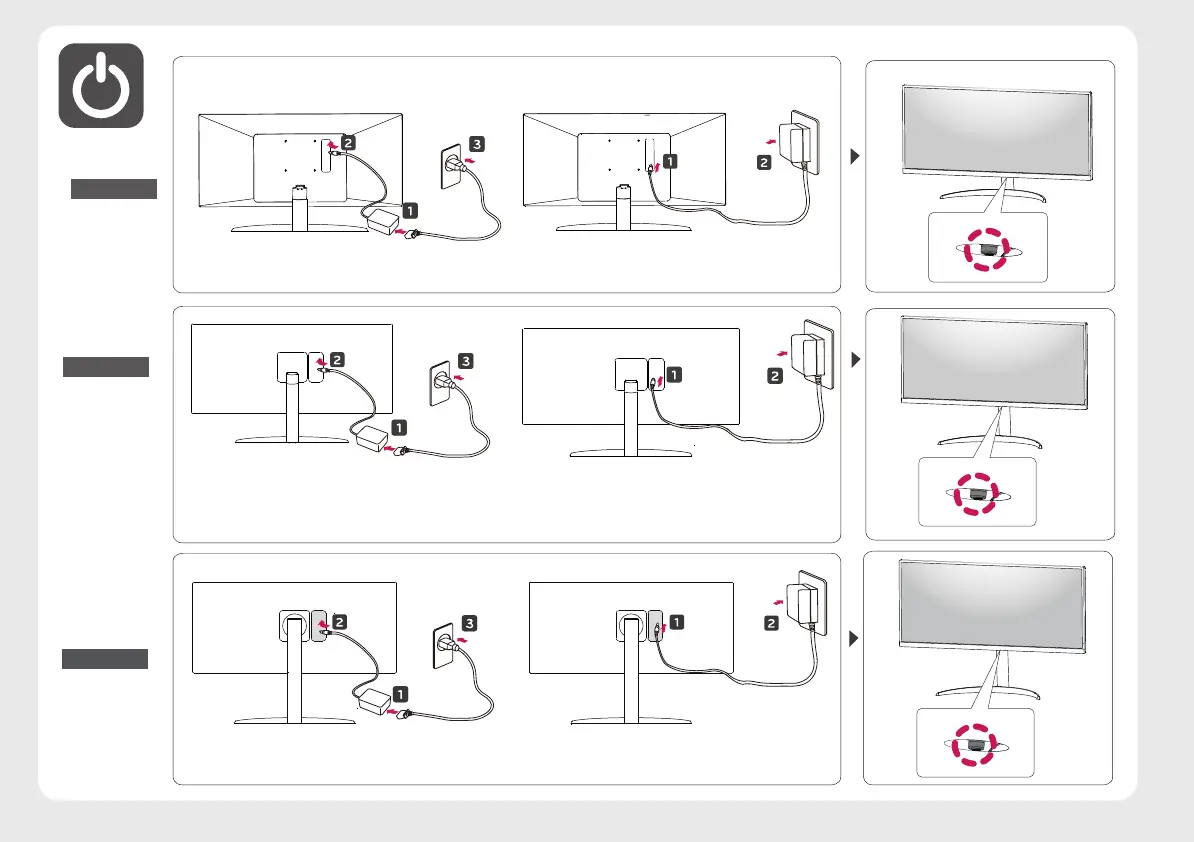 2
3
1
1
2

2
3
1
1
2

2
3
1
1
2