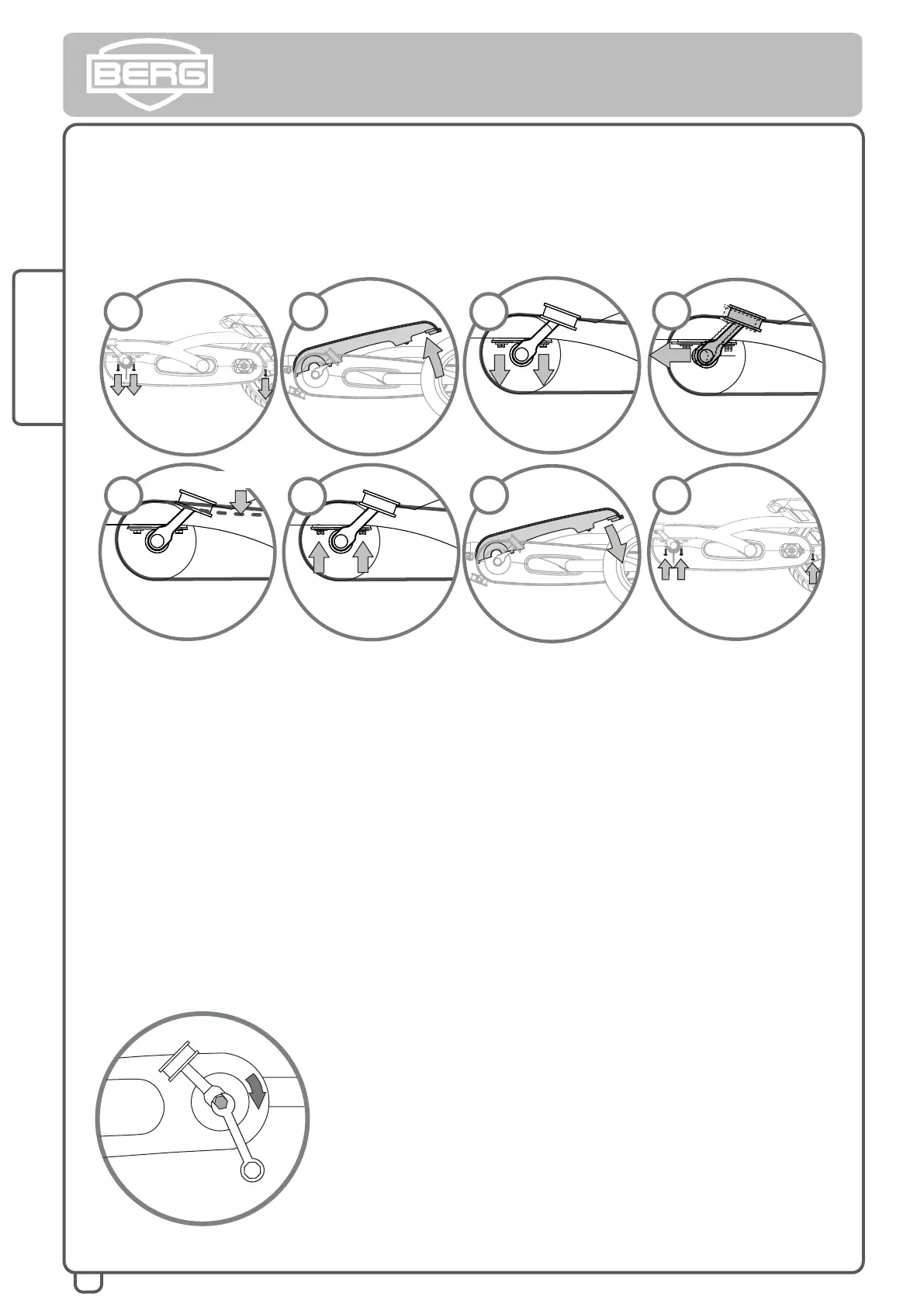 BERG