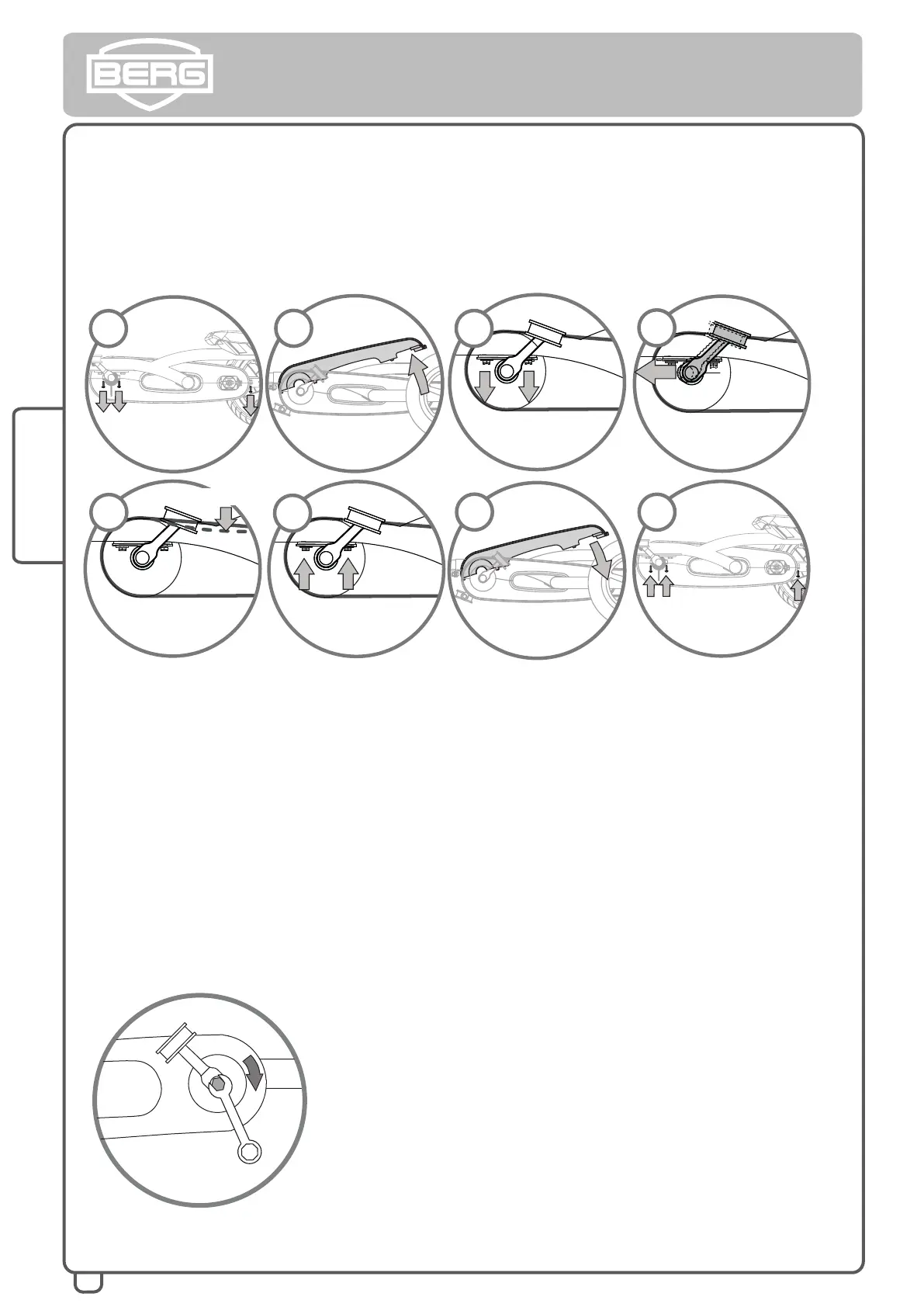 BERG