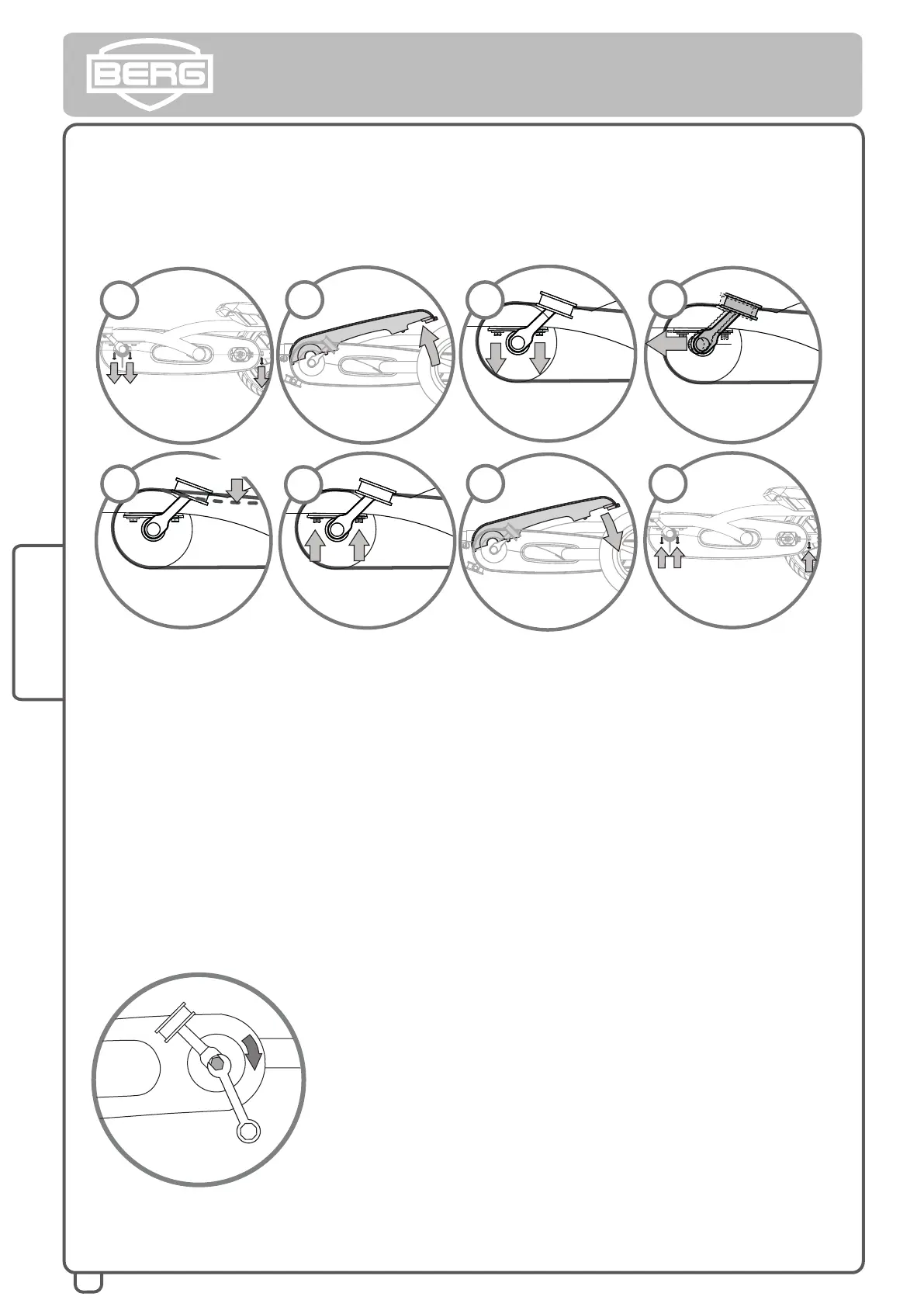 BERG