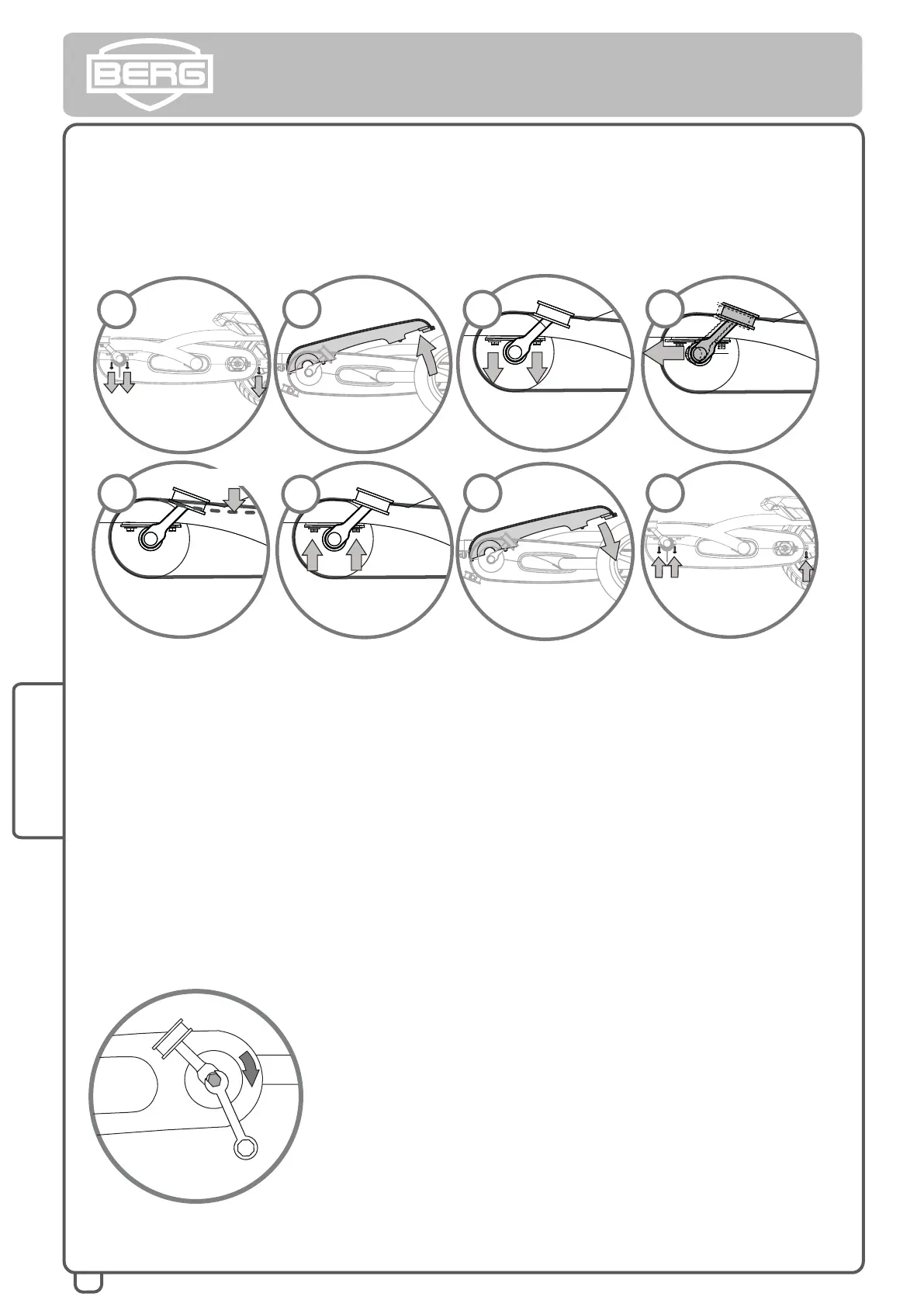 BERG