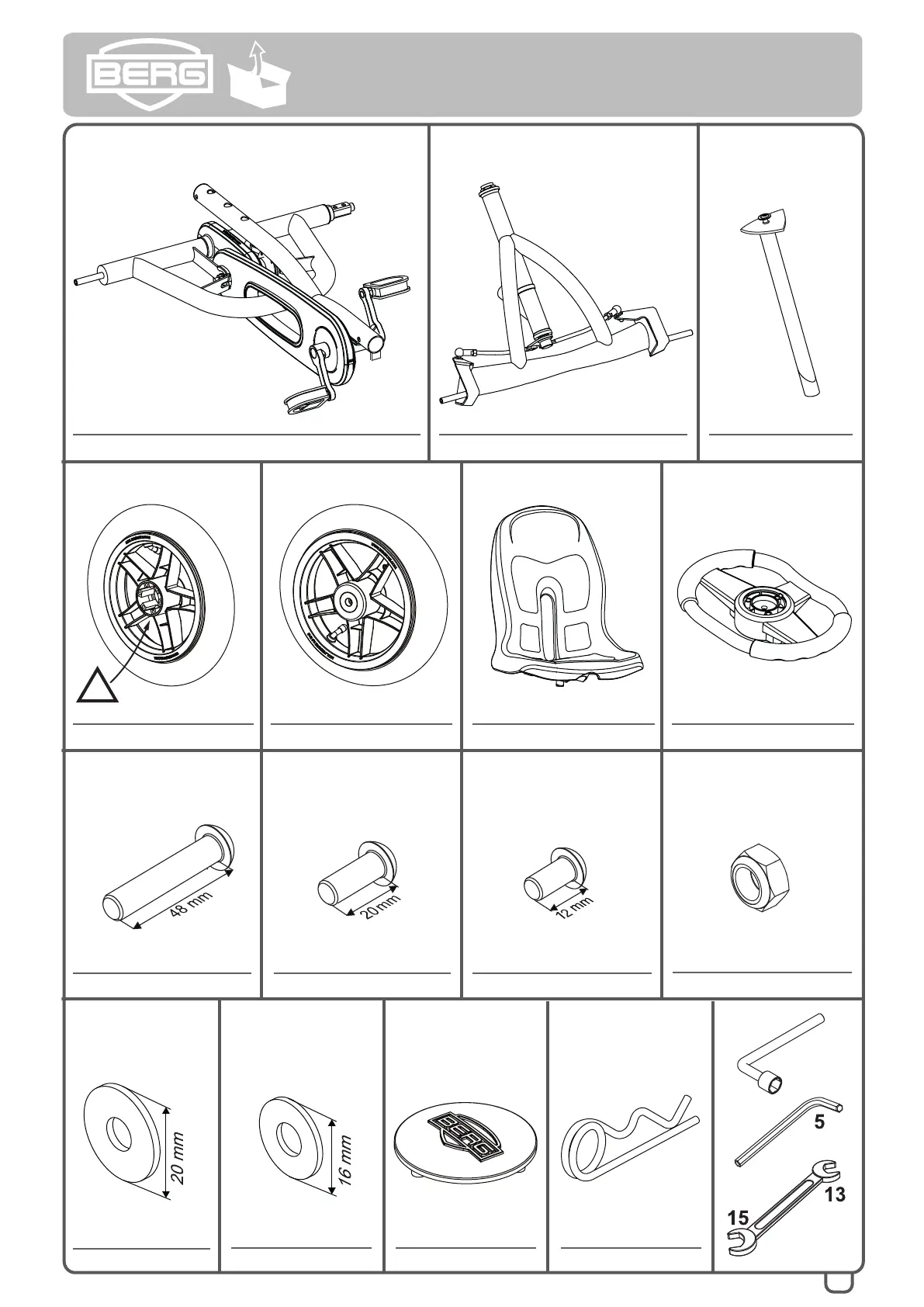 BERG

48 mm

20 mm

12 mm

20 mm

16 mm

BERG

5

13

15