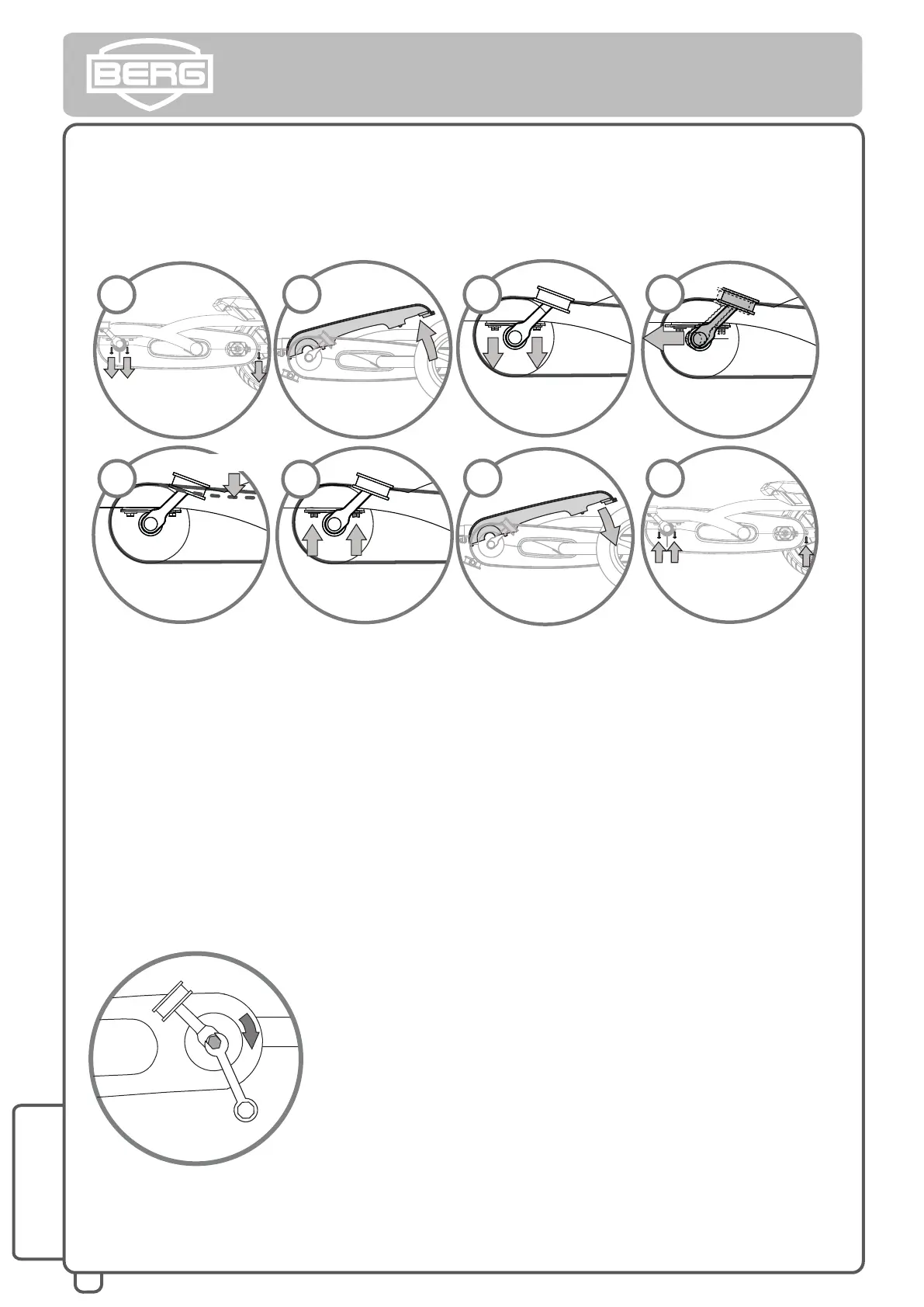 BERG