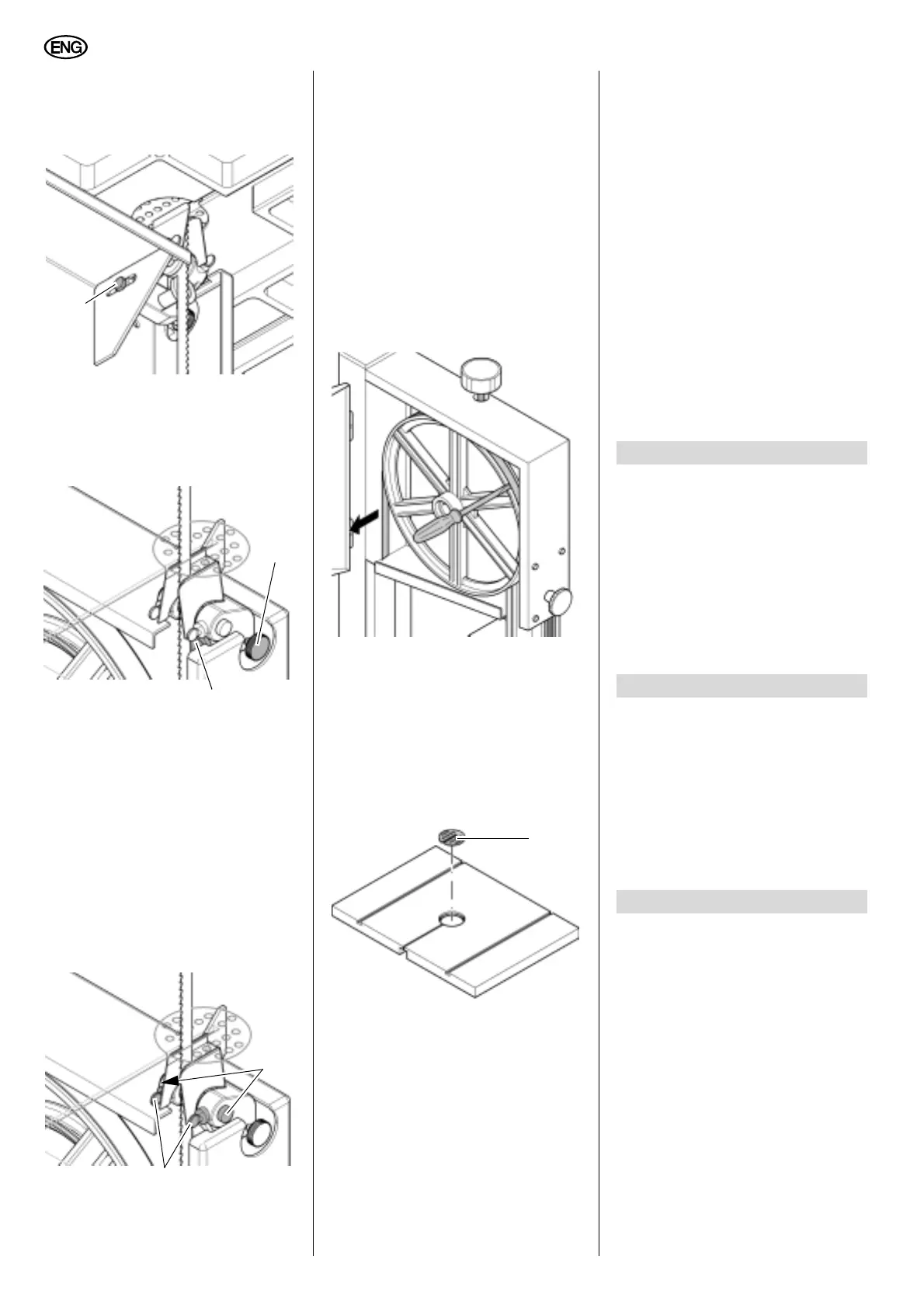 ENG