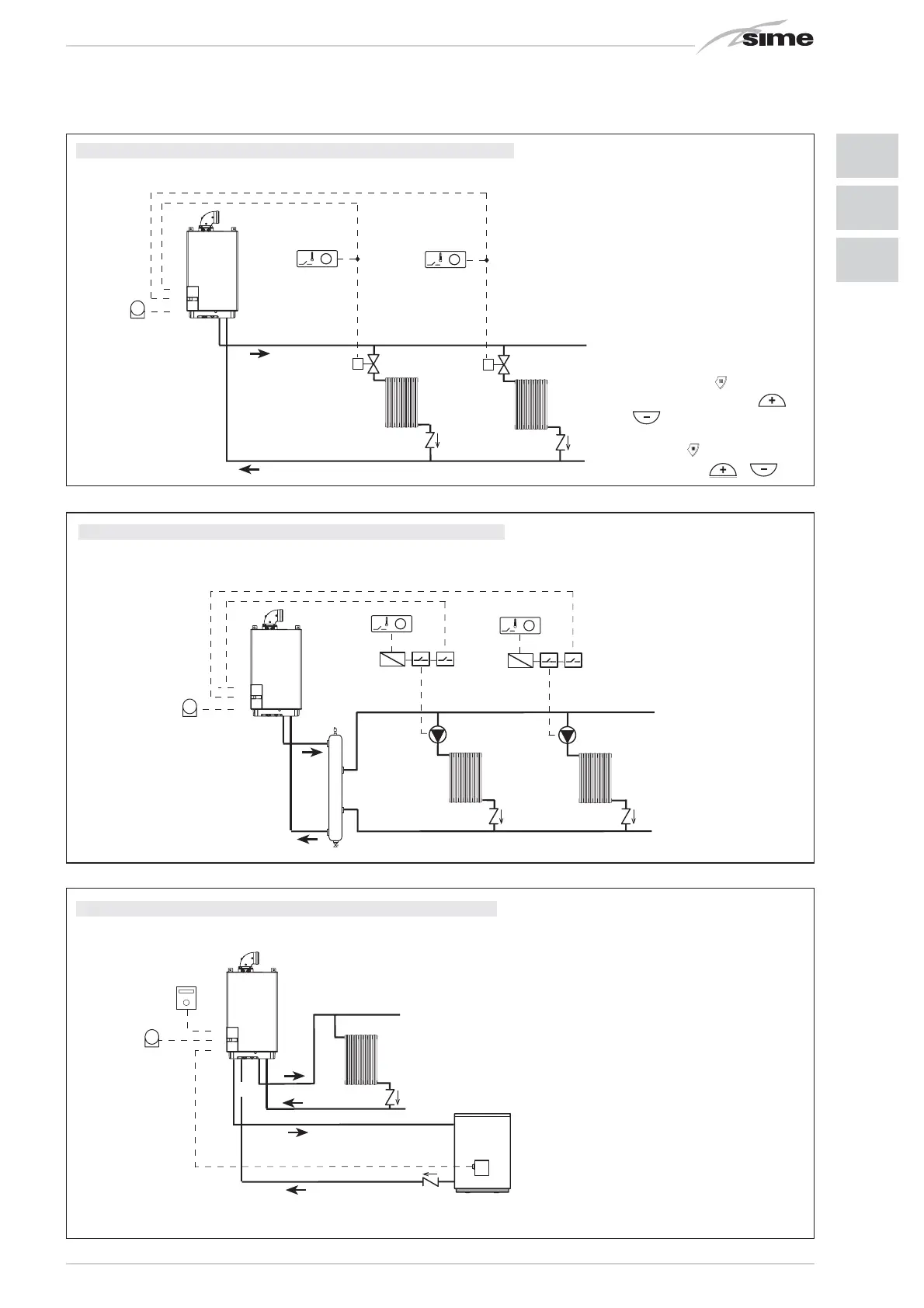 sime