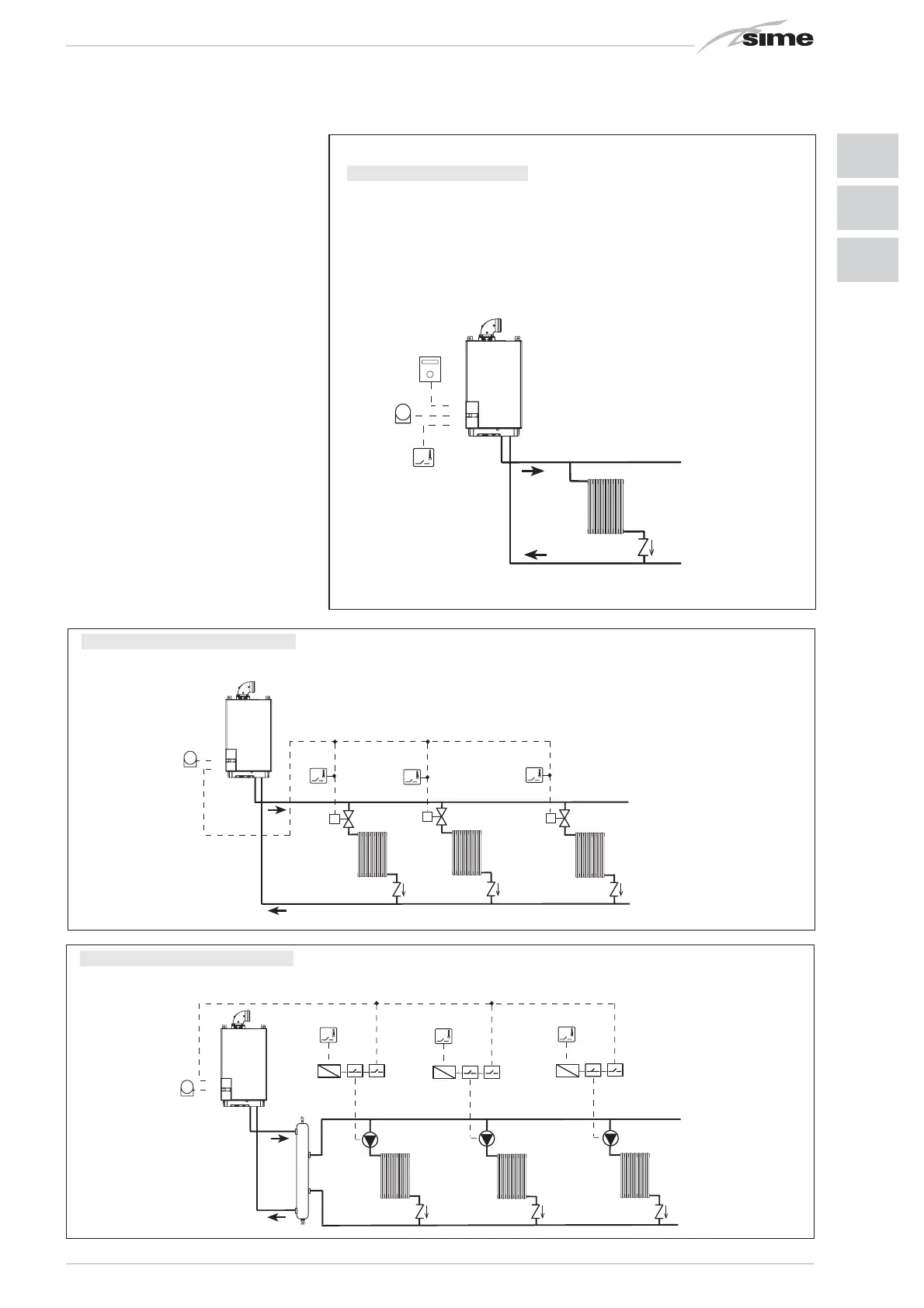 sime