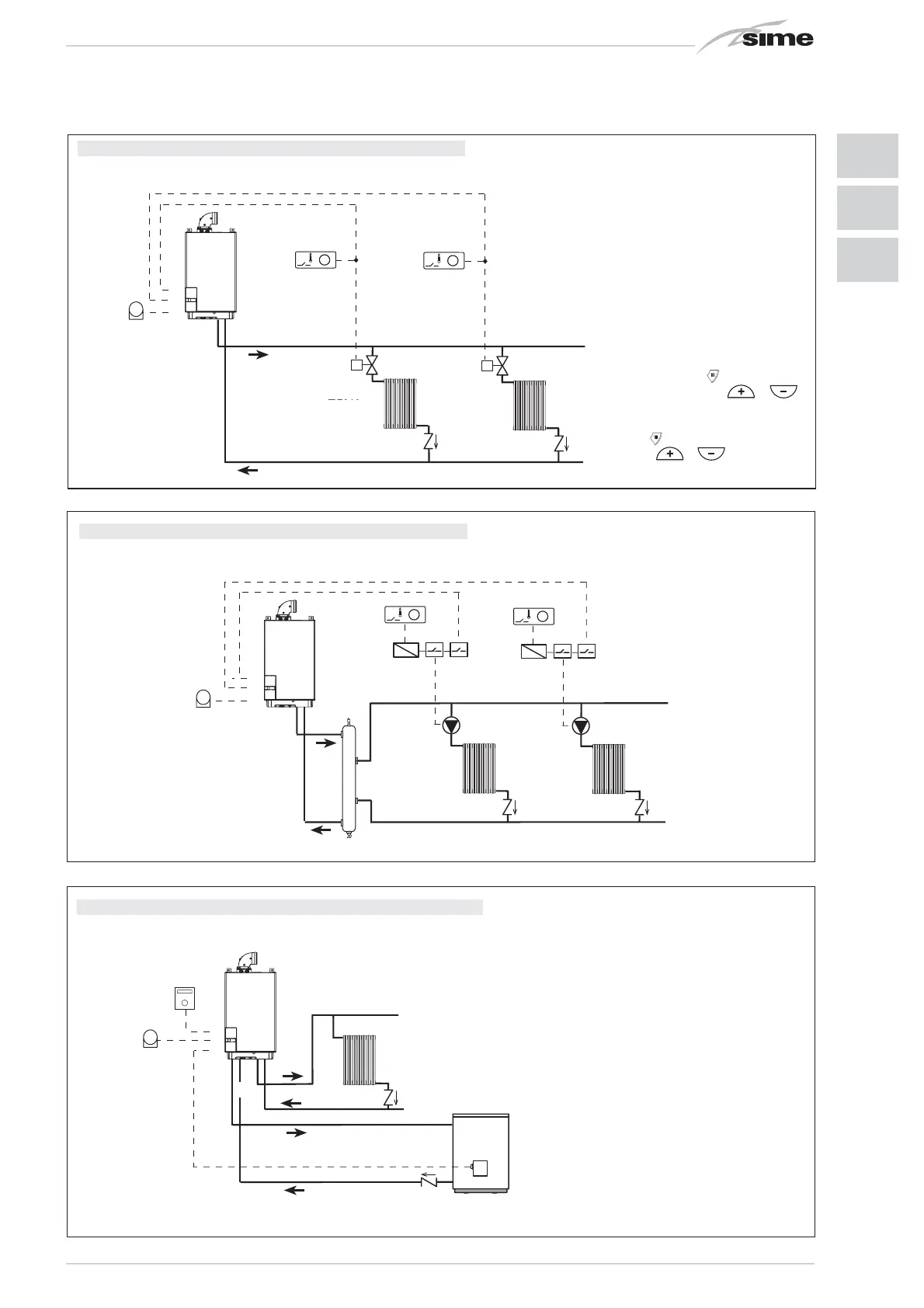 sime