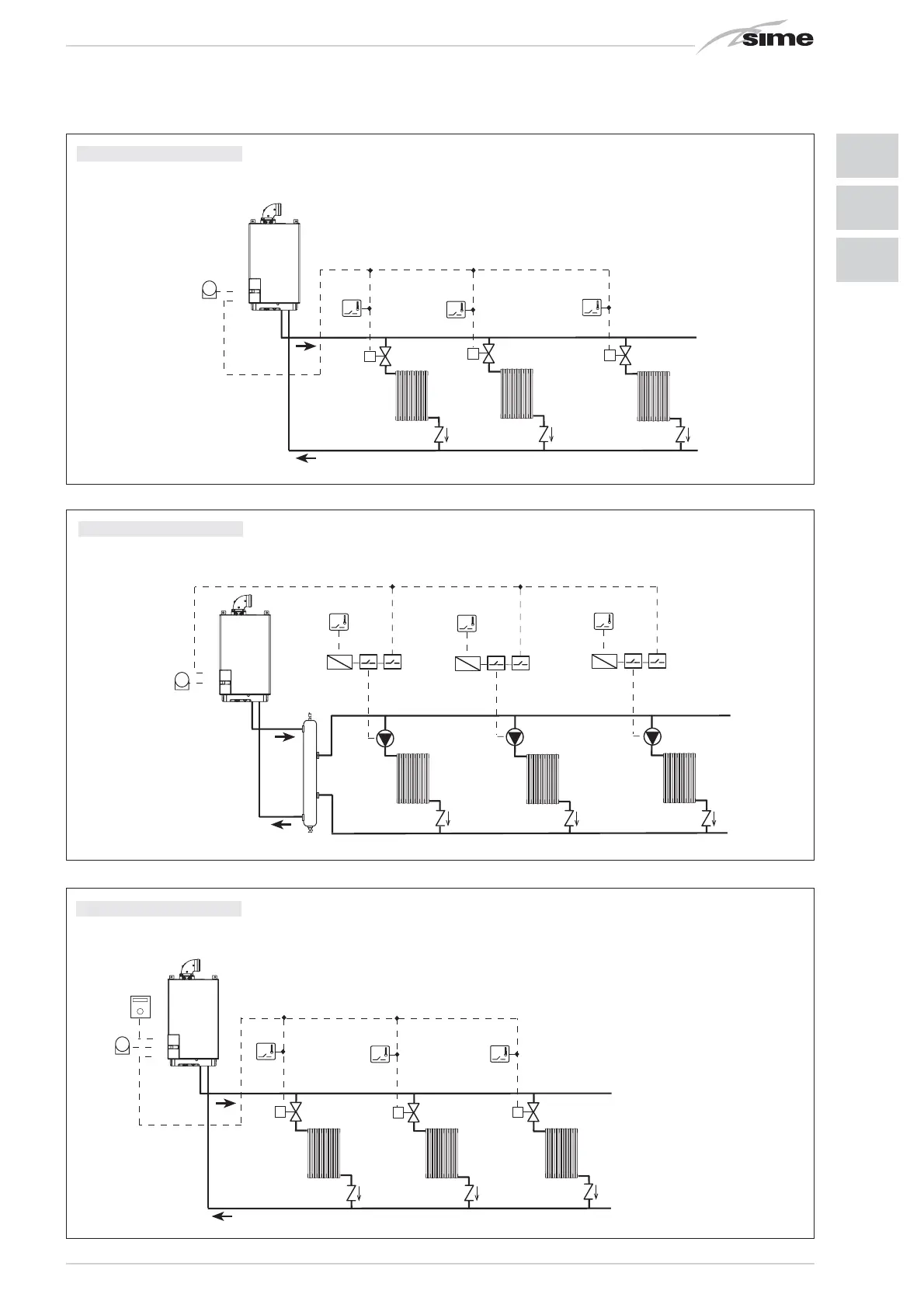 sime