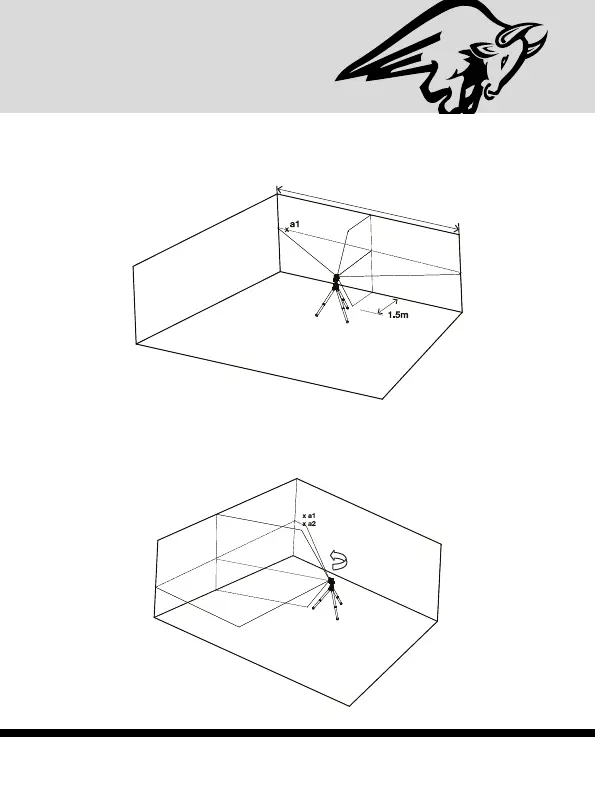 a1
x

1.5m

x a1
x a2