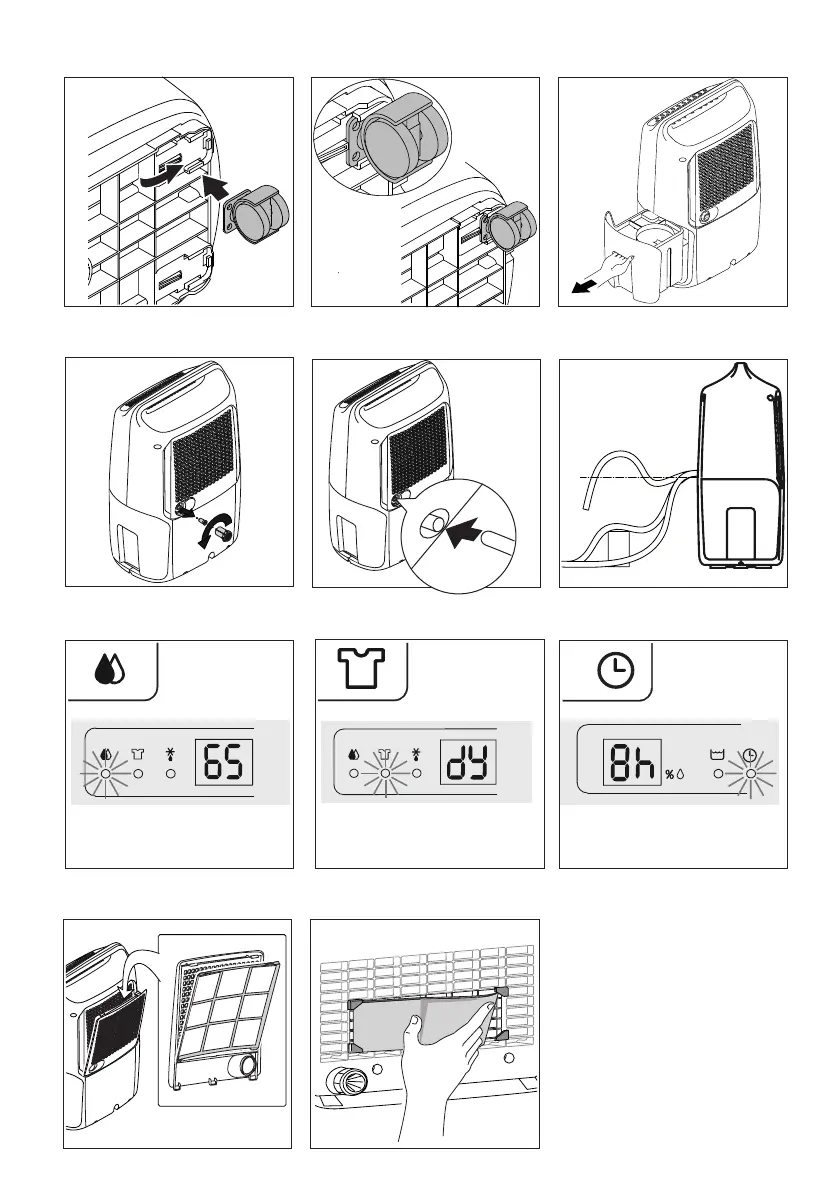 65

dY

8h %