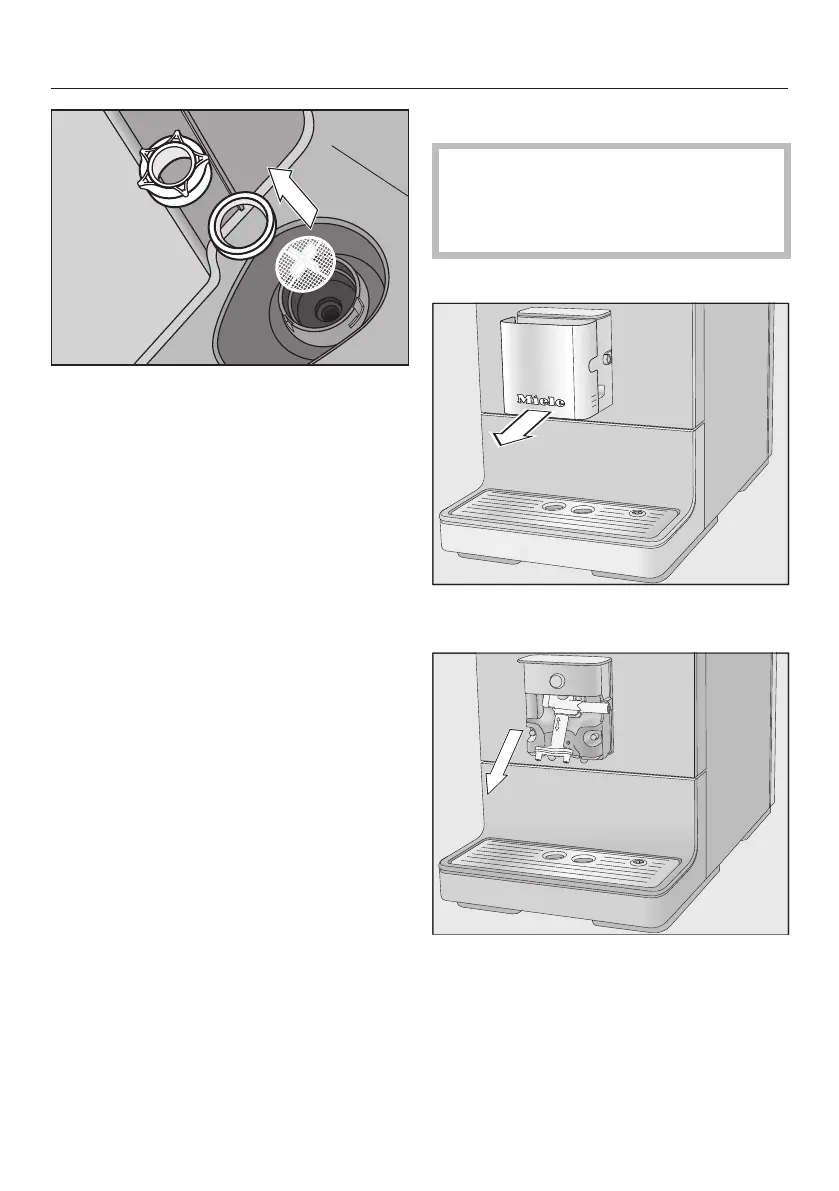 Miele