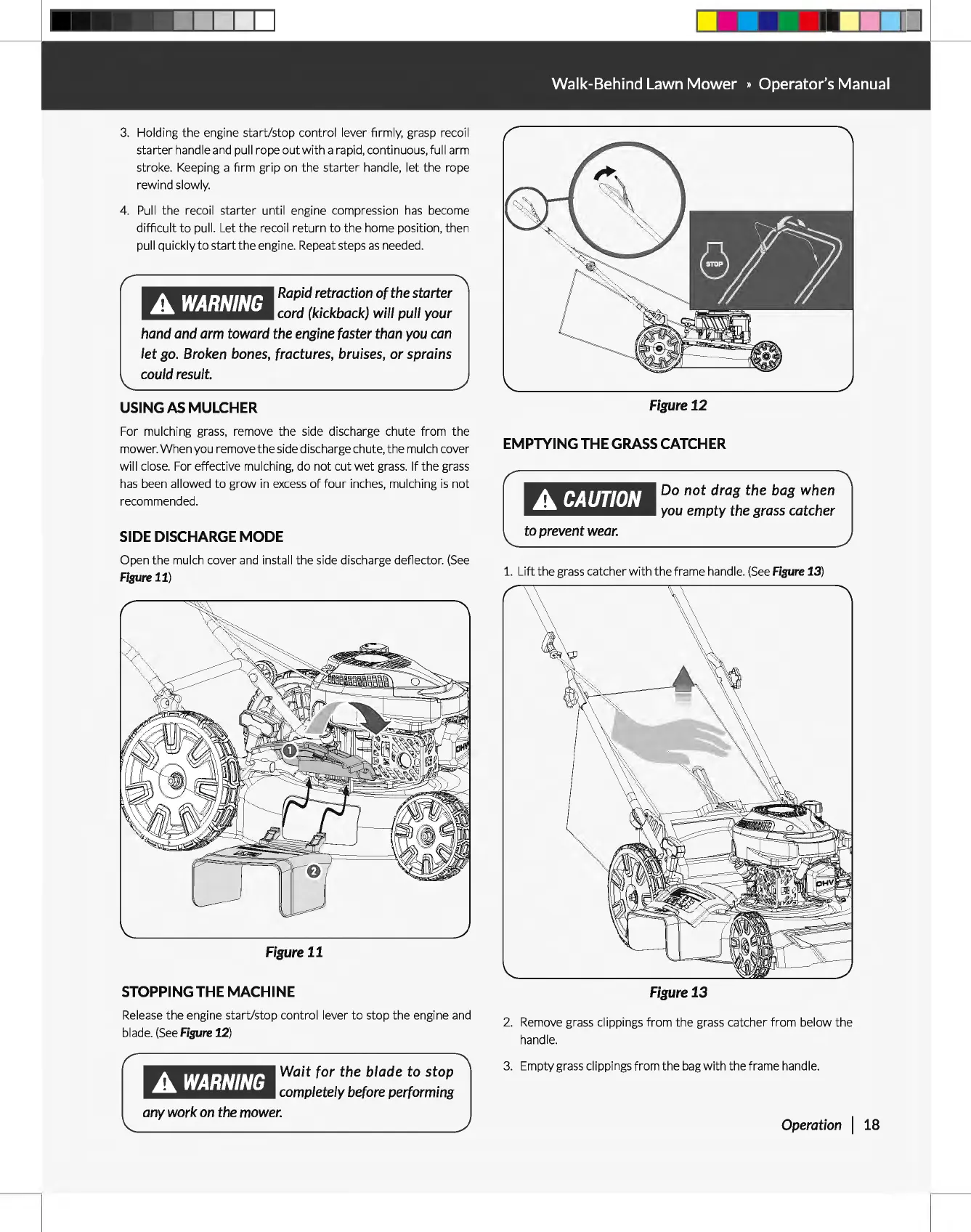 Walk-Behind Lawn Mower » Operator's Manual

3. Holding the engine start/stop control lever firmly, grasp recoil starter handle and pull rope out with a rapid, continuous, full arm stroke. Keeping a firm grip on the starter handle, let the rope rewind slowly.

4. Pull the recoil starter until engine compression has become difficult to pull. Let the recoil return to the home position, then pull quickly to start the engine. Repeat steps as needed.

WARNING Rapid retraction of the starter cord (kickback) will pull your hand and arm toward the engine faster than you can let go. Broken bones, fractures, bruises, or sprains could result.

USING AS MULCHER

For mulching grass, remove the side discharge chute from the mower. When you remove the side discharge chute, the mulch cover will close. For effective mulching, do not cut wet grass. If the grass has been allowed to grow in excess of four inches, mulching is not recommended.

SIDE DISCHARGE MODE

Open the mulch cover and install the side discharge deflector. (See Figure 11)

1

2

OHV

Figure 11

STOPPING THE MACHINE

Release the engine start/stop control lever to stop the engine and blade. (See Figure 12)

WARNING Wait for the blade to stop completely before performing any work on the mower.

STOP

Figure 12

EMPTYING THE GRASS CATCHER

CAUTION Do not drag the bag when you empty the grass catcher to prevent wear.

1. Lift the grass catcher with the frame handle. (See Figure 13)

OHV

Figure 13

2. Remove grass clippings from the grass catcher from below the handle.

3. Empty grass clippings from the bag with the frame handle.

Operation | 18