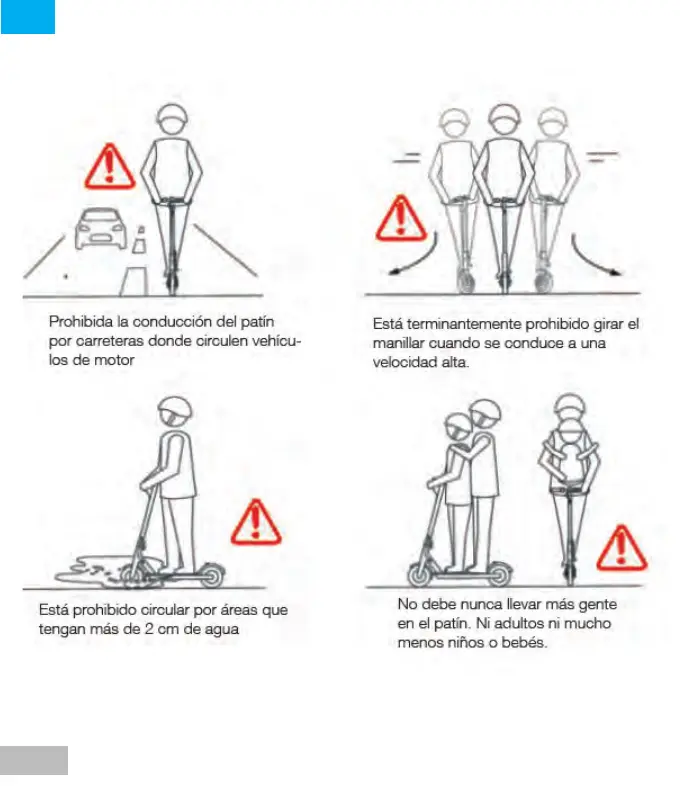 Prohibida la conducción del patín por carreteras donde circulen vehículos de motor

Está terminantemente prohibido girar el manillar cuando se conduce a una velocidad alta.

Está prohibido circular por áreas que tengan más de 2 cm de agua

No debe nunca llevar más gente en el patín. Ni adultos ni mucho menos niños o bebés.